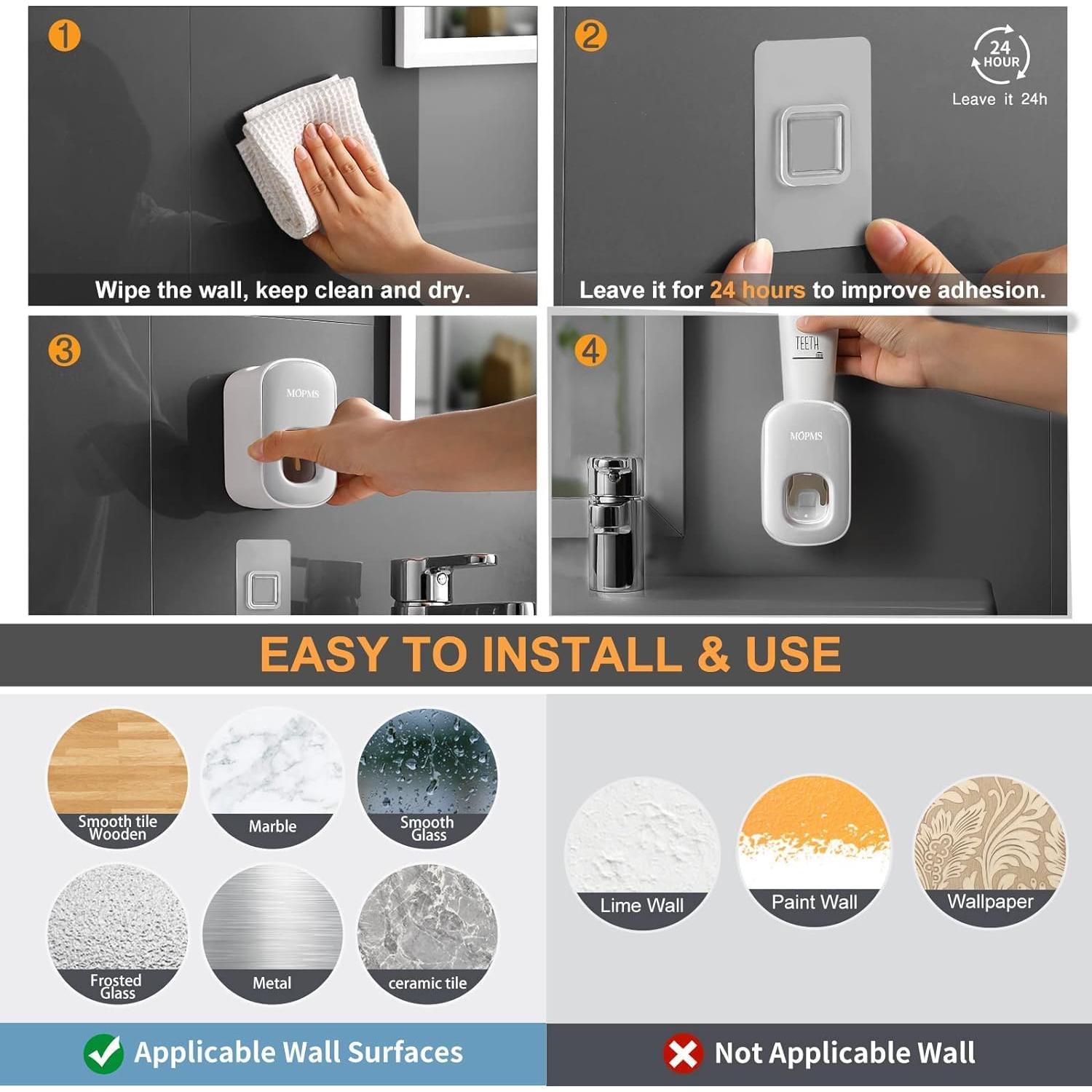 1
Wipe the wall, keep clean and dry.

2
24 HOUR
Leave it 24h
Leave it for 24 hours to improve adhesion.

3
MOPMS

4
TEETH
MOPMS

EASY TO INSTALL & USE

Smooth tile Wooden
Marble
Smooth Glass
Frosted Glass
Metal
ceramic tile

Lime Wall
Paint Wall
Wallpaper

Applicable Wall Surfaces
Not Applicable Wall