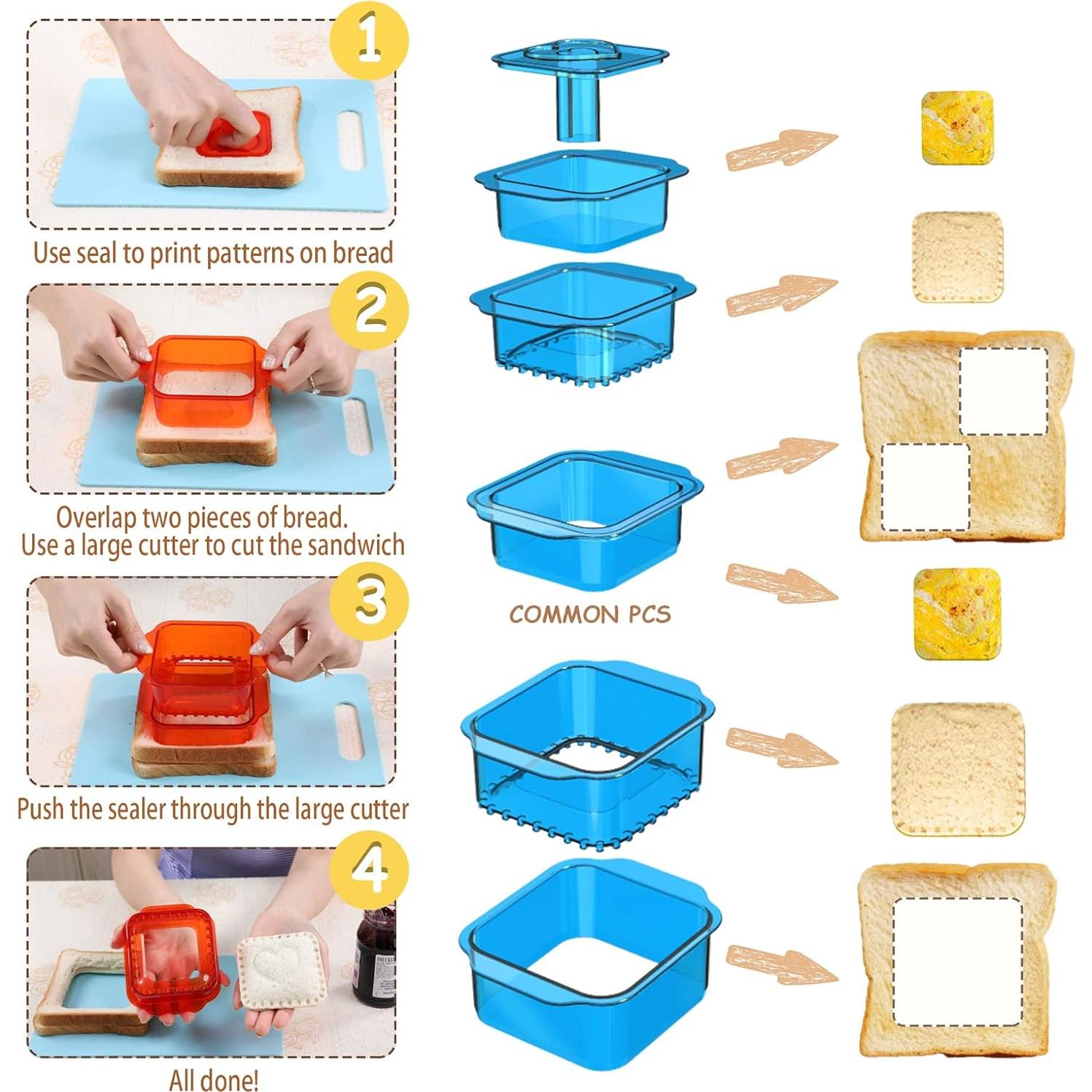 1

Use seal to print patterns on bread

2

Overlap two pieces of bread.
Use a large cutter to cut the sandwich

3

Push the sealer through the large cutter

4

All done!

COMMON PCS