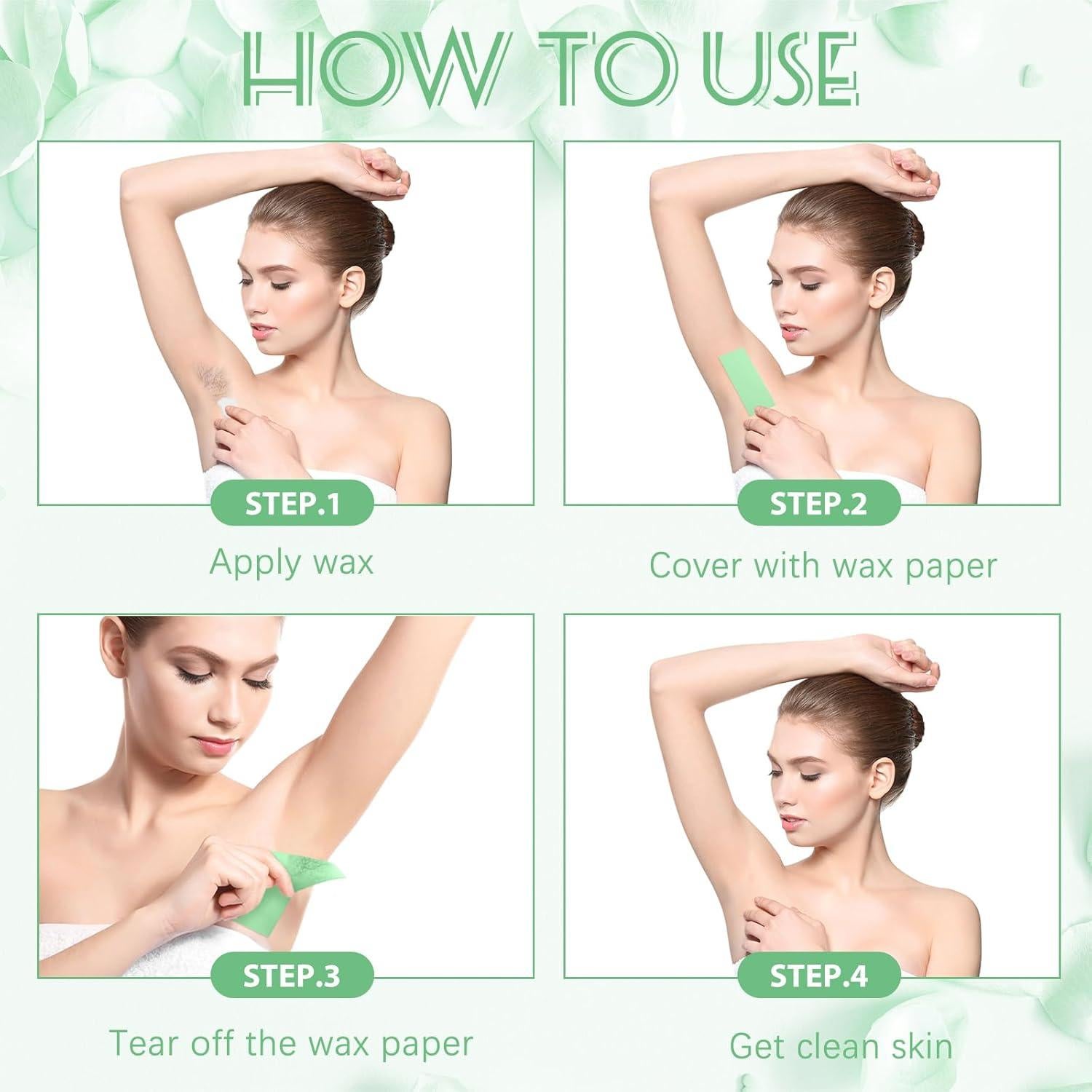 HOW TO USE

STEP.1

Apply wax

STEP.2

Cover with wax paper

STEP.3

Tear off the wax paper

STEP.4

Get clean skin