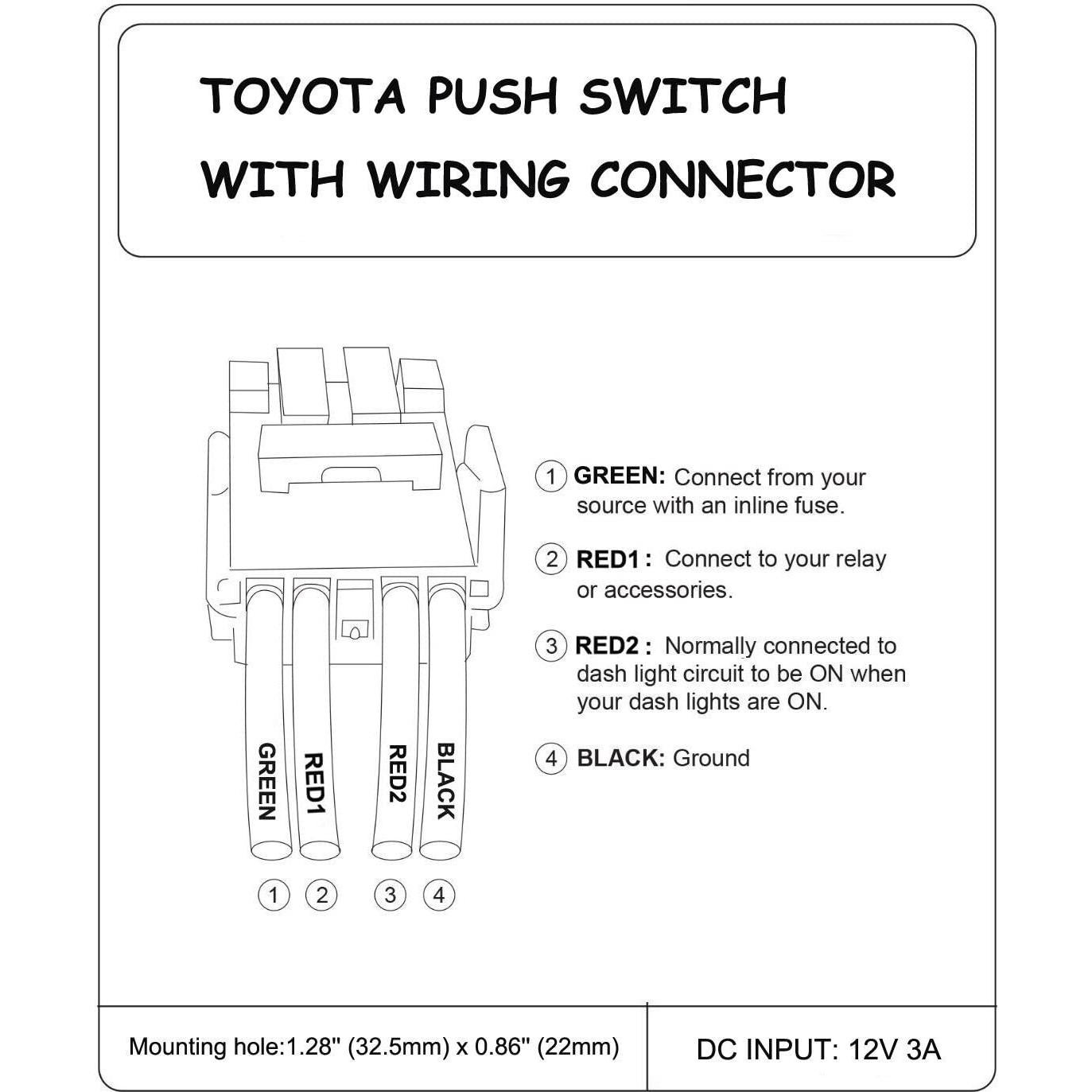 TOYOTA PUSH SWITCH
WITH WIRING CONNECTOR

GREEN

RED1

RED2

BLACK

1 2 3 4

1 GREEN: Connect from your source with an inline fuse.

2 RED1 : Connect to your relay or accessories.

3 RED2 : Normally connected to dash light circuit to be ON when your dash lights are ON.

4 BLACK: Ground

Mounting hole:1.28" (32.5mm) x 0.86" (22mm)

DC INPUT: 12V 3A