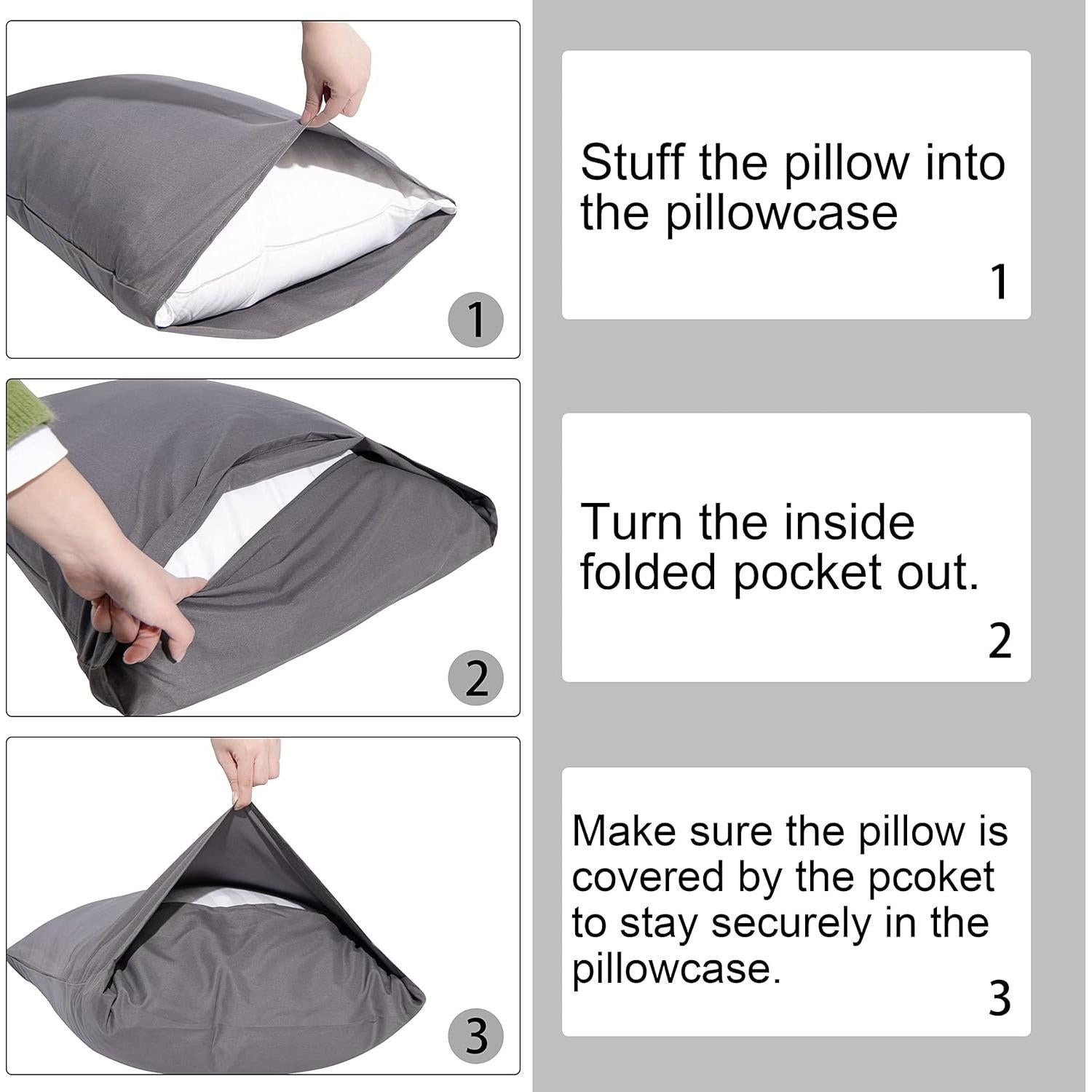 1

Stuff the pillow into the pillowcase

1

2

Turn the inside folded pocket out.

2

3

Make sure the pillow is covered by the pcoket to stay securely in the pillowcase.

3