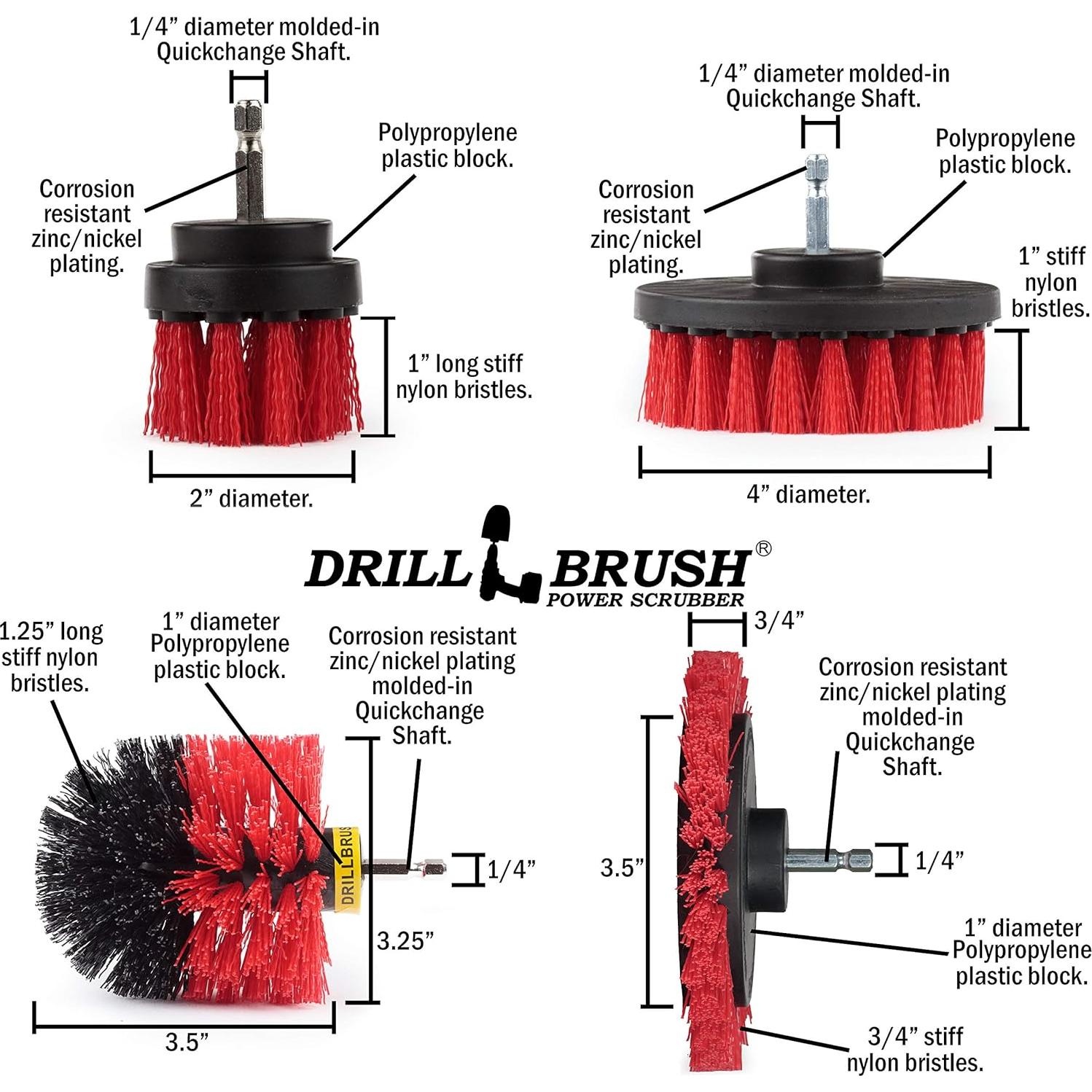 1/4” diameter molded-in Quickchange Shaft.

Polypropylene plastic block.

Corrosion resistant zinc/nickel plating.

1” long stiff nylon bristles.

2” diameter.

1/4” diameter molded-in Quickchange Shaft.

Polypropylene plastic block.

Corrosion resistant zinc/nickel plating.

1” stiff nylon bristles.

4” diameter.

DRILL BRUSH®
POWER SCRUBBER

1.25” long stiff nylon bristles.

1” diameter Polypropylene plastic block.

Corrosion resistant zinc/nickel plating molded-in Quickchange Shaft.

DRILLBRUS

1/4”

3.25”

3.5”

3/4”

Corrosion resistant zinc/nickel plating molded-in Quickchange Shaft.

3.5”

1/4”

1” diameter Polypropylene plastic block.

3/4” stiff nylon bristles.