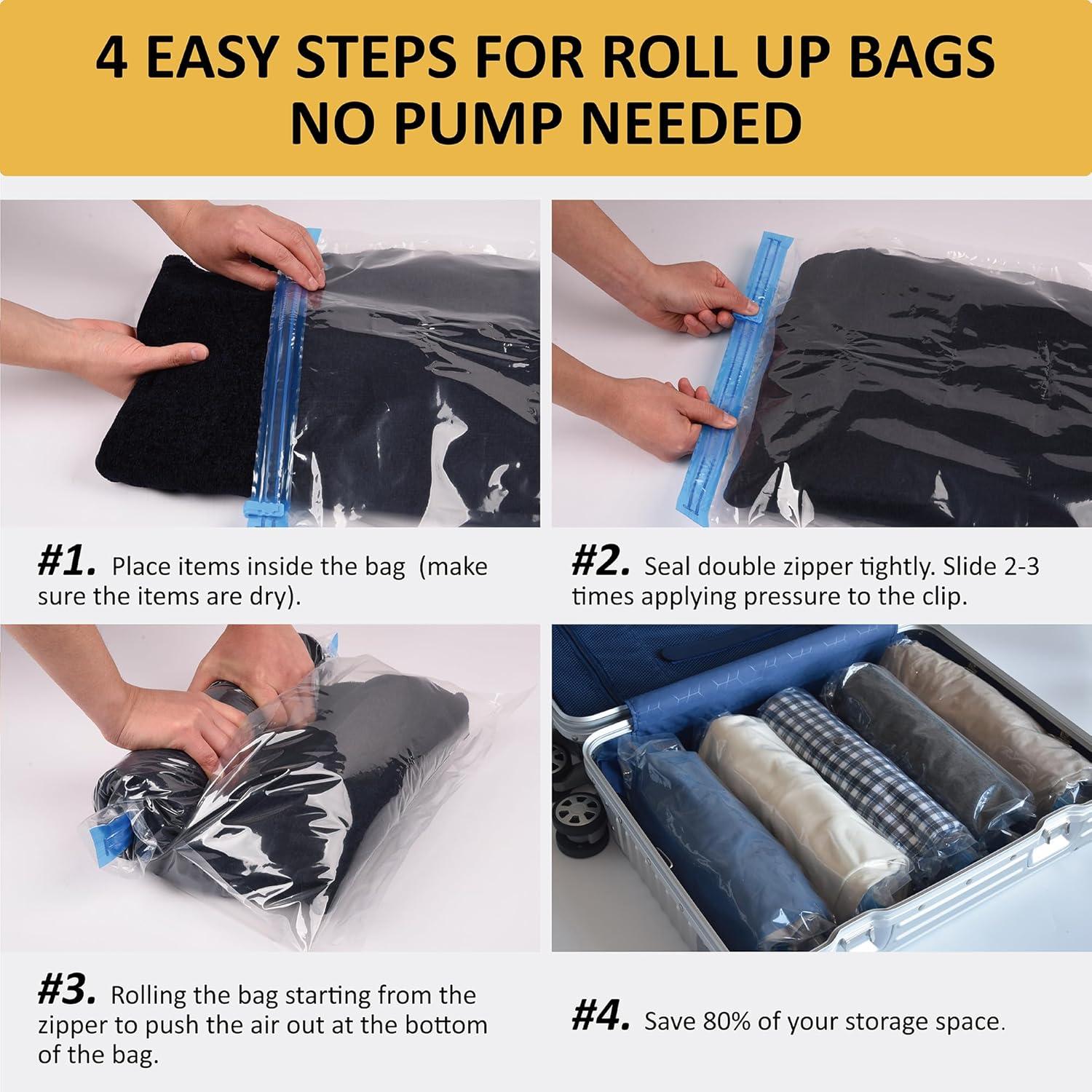 4 EASY STEPS FOR ROLL UP BAGS
NO PUMP NEEDED

#1. Place items inside the bag (make sure the items are dry).

#2. Seal double zipper tightly. Slide 2-3 times applying pressure to the clip.

#3. Rolling the bag starting from the zipper to push the air out at the bottom of the bag.

#4. Save 80% of your storage space.