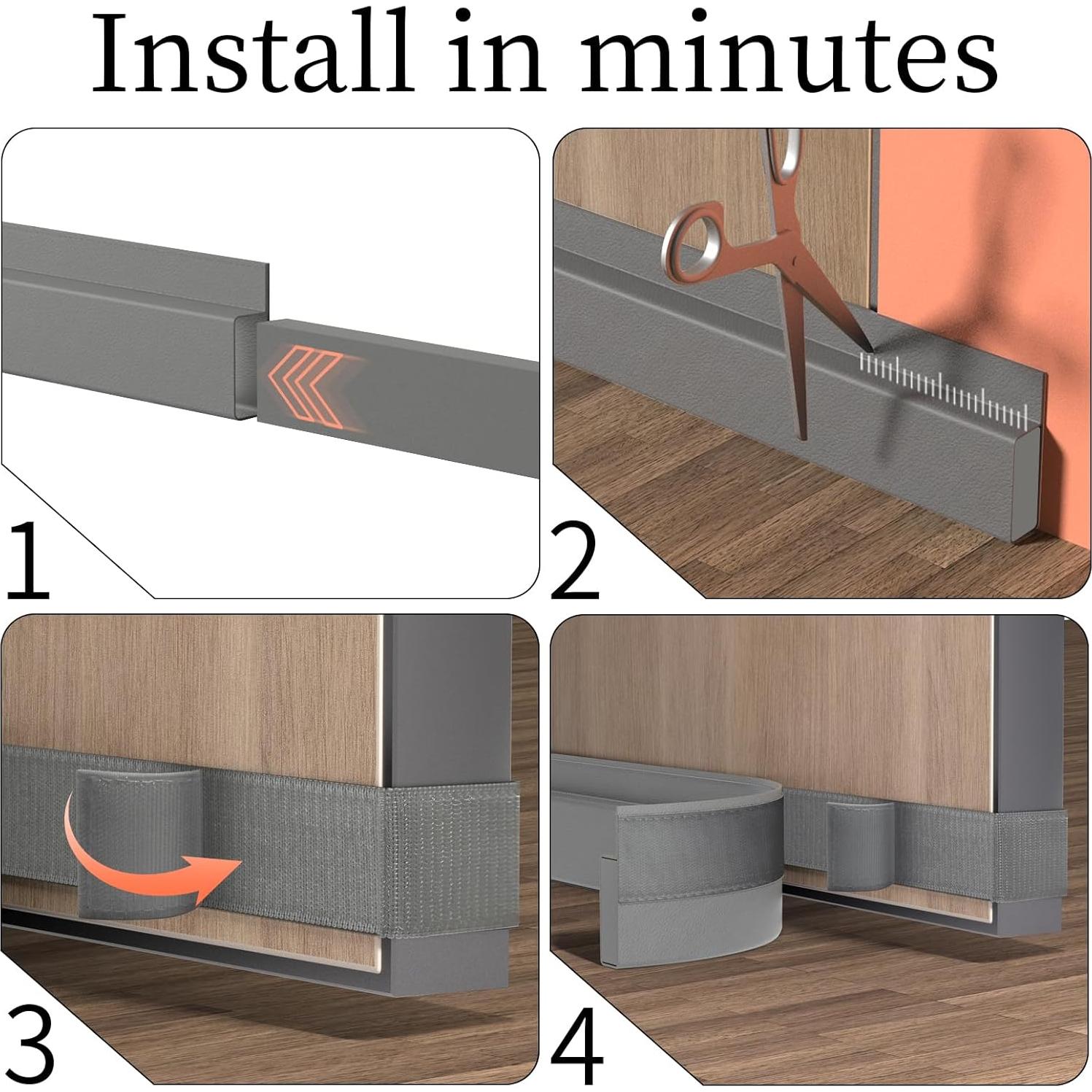 Install in minutes

1

2

3

4