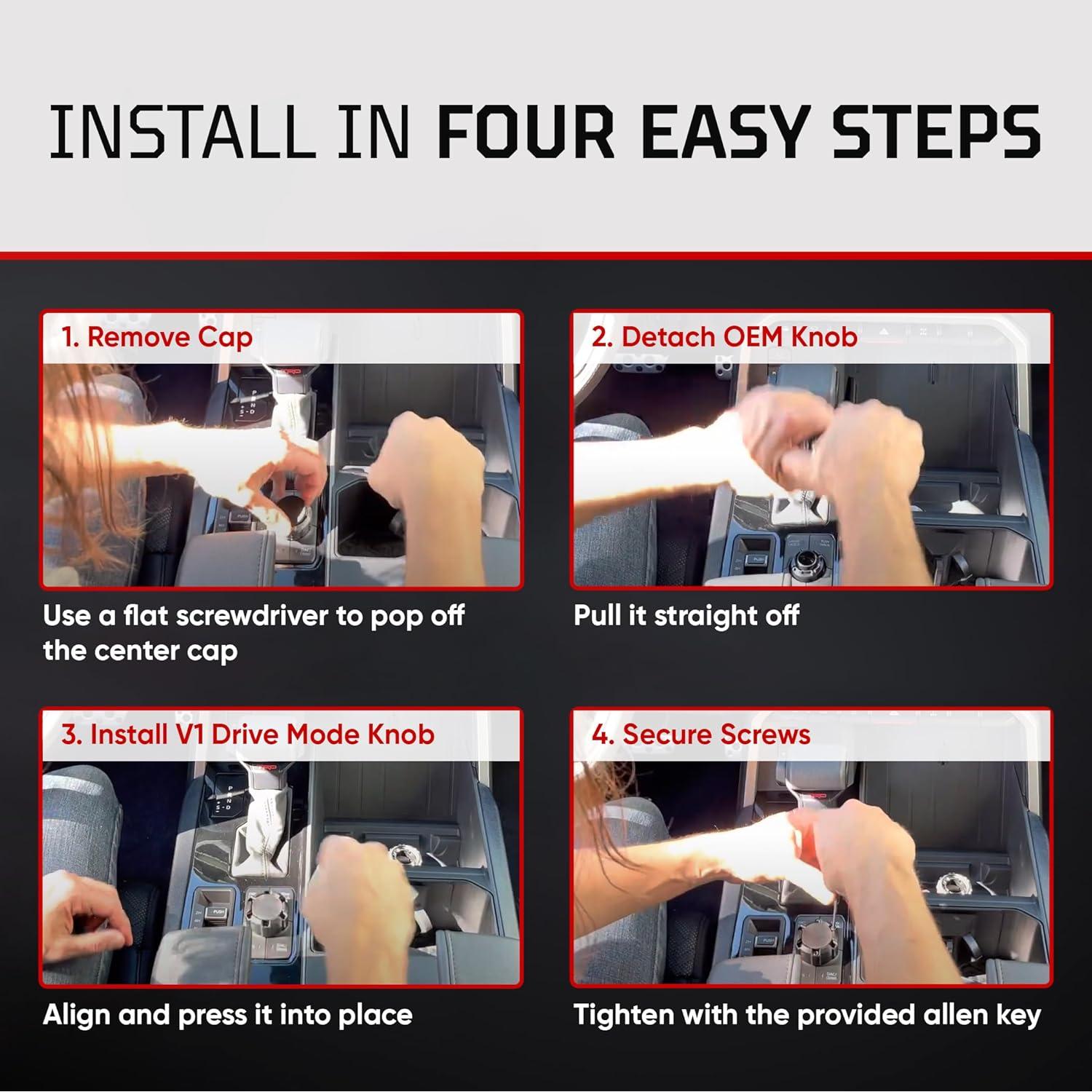 INSTALL IN FOUR EASY STEPS

1. Remove Cap

Use a flat screwdriver to pop off the center cap

2. Detach OEM Knob

Pull it straight off

3. Install V1 Drive Mode Knob

Align and press it into place

4. Secure Screws

Tighten with the provided allen key