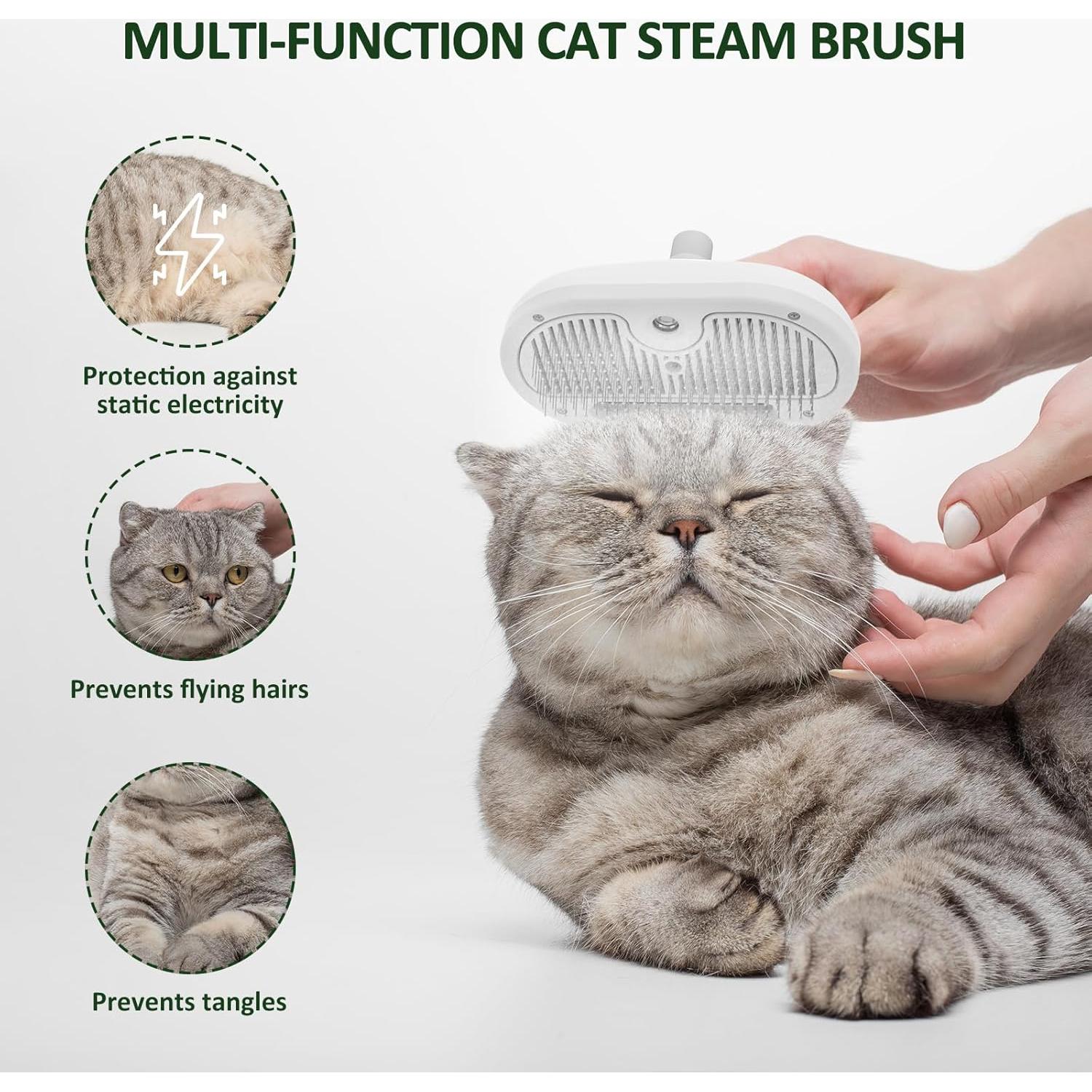 MULTI-FUNCTION CAT STEAM BRUSH

Protection against static electricity

Prevents flying hairs

Prevents tangles