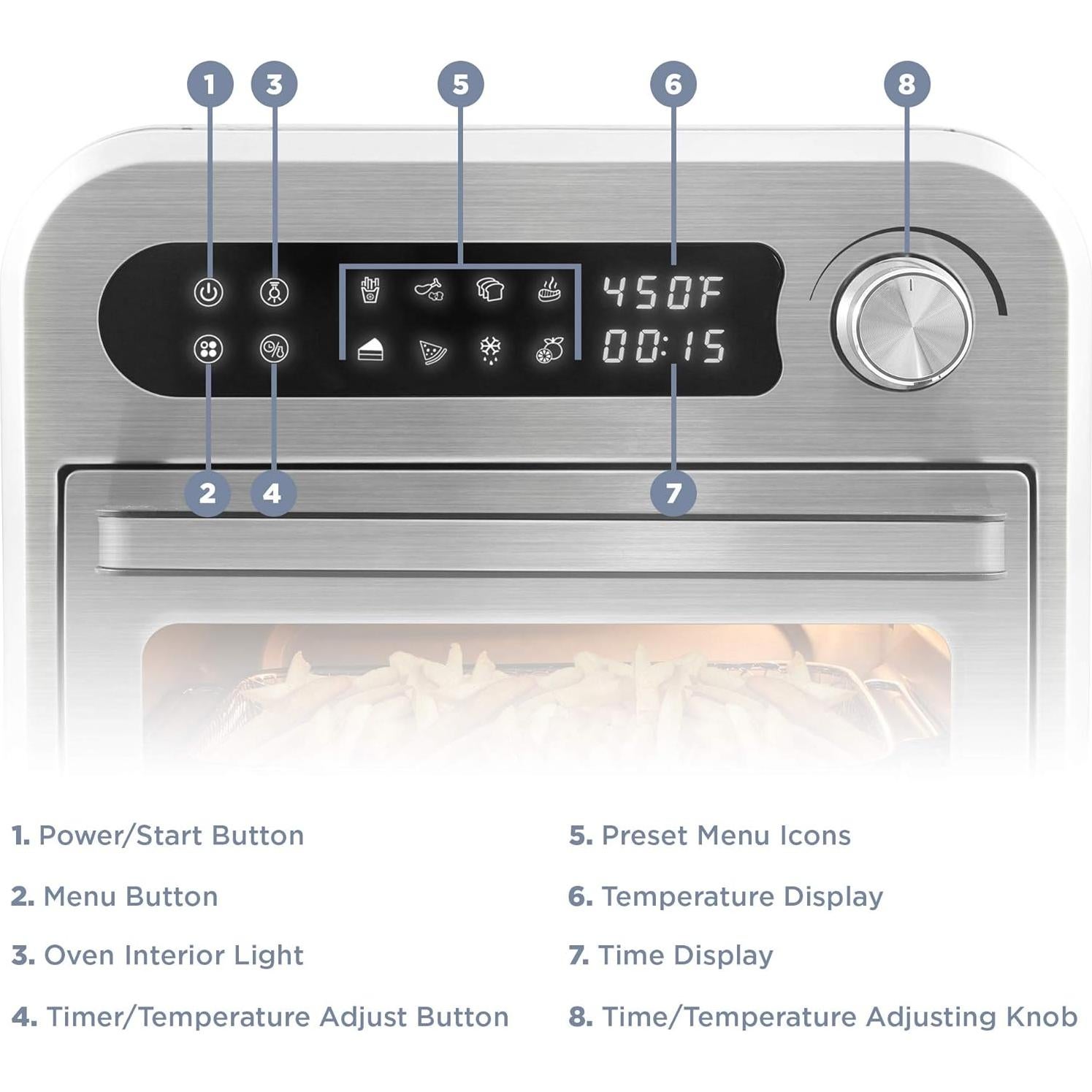 1 3 5 6 8

450F
00:15

2 4 7

1. Power/Start Button

2. Menu Button

3. Oven Interior Light

4. Timer/Temperature Adjust Button

5. Preset Menu Icons

6. Temperature Display

7. Time Display

8. Time/Temperature Adjusting Knob