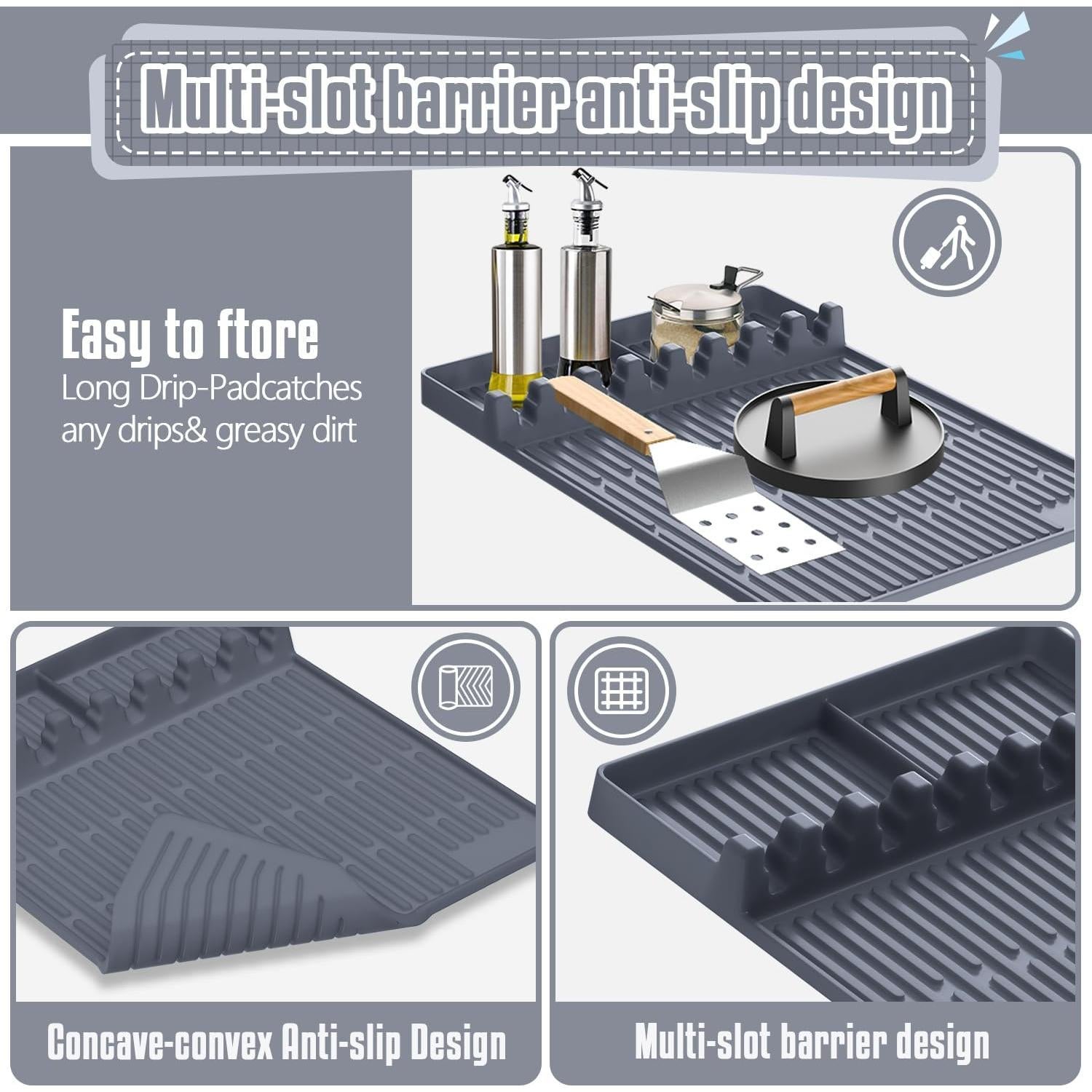 Multi-slot barrier anti-slip design

Easy to ftore
Long Drip-Padcatches any drips& greasy dirt

Concave-convex Anti-slip Design

Multi-slot barrier design