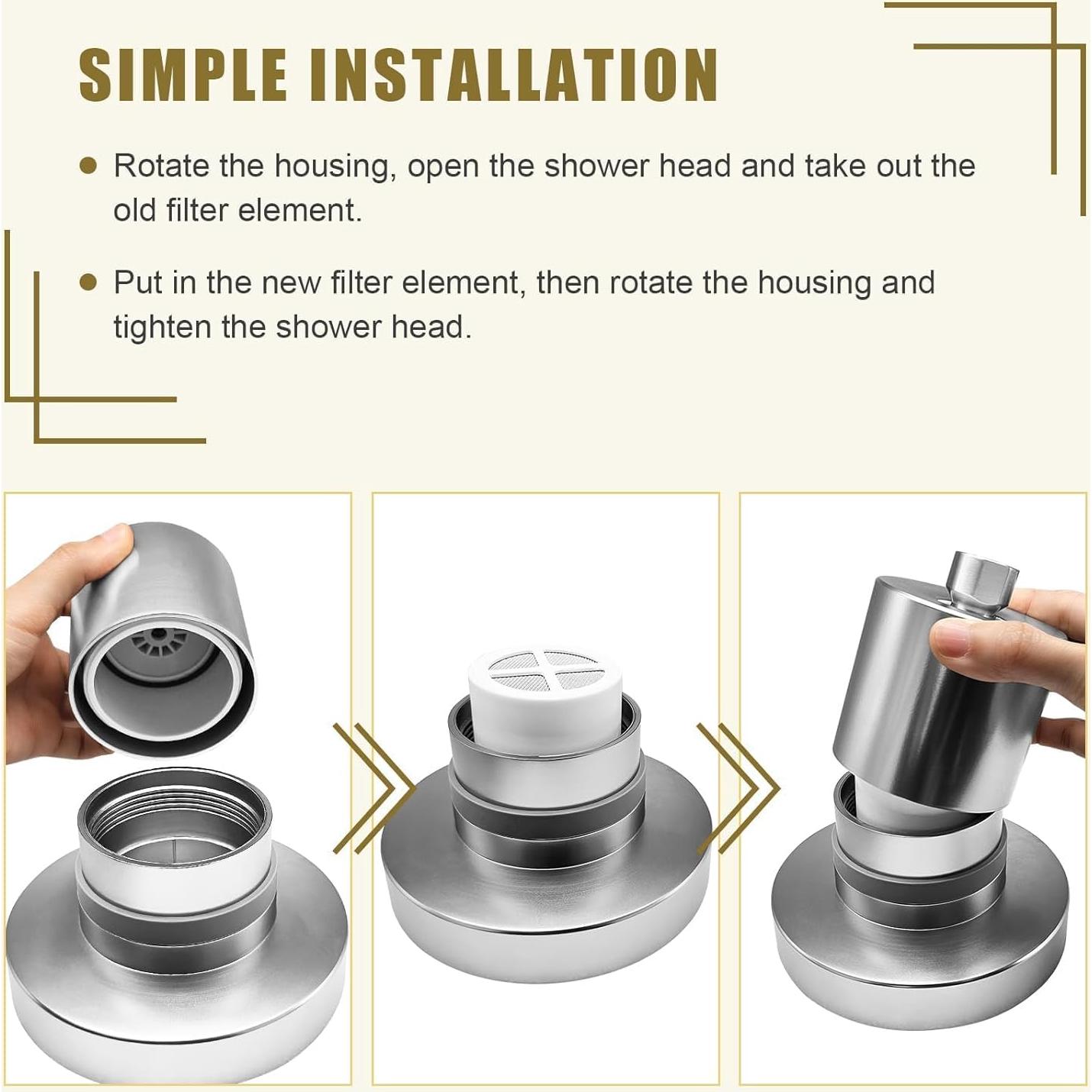 SIMPLE INSTALLATION

● Rotate the housing, open the shower head and take out the old filter element.

● Put in the new filter element, then rotate the housing and tighten the shower head.