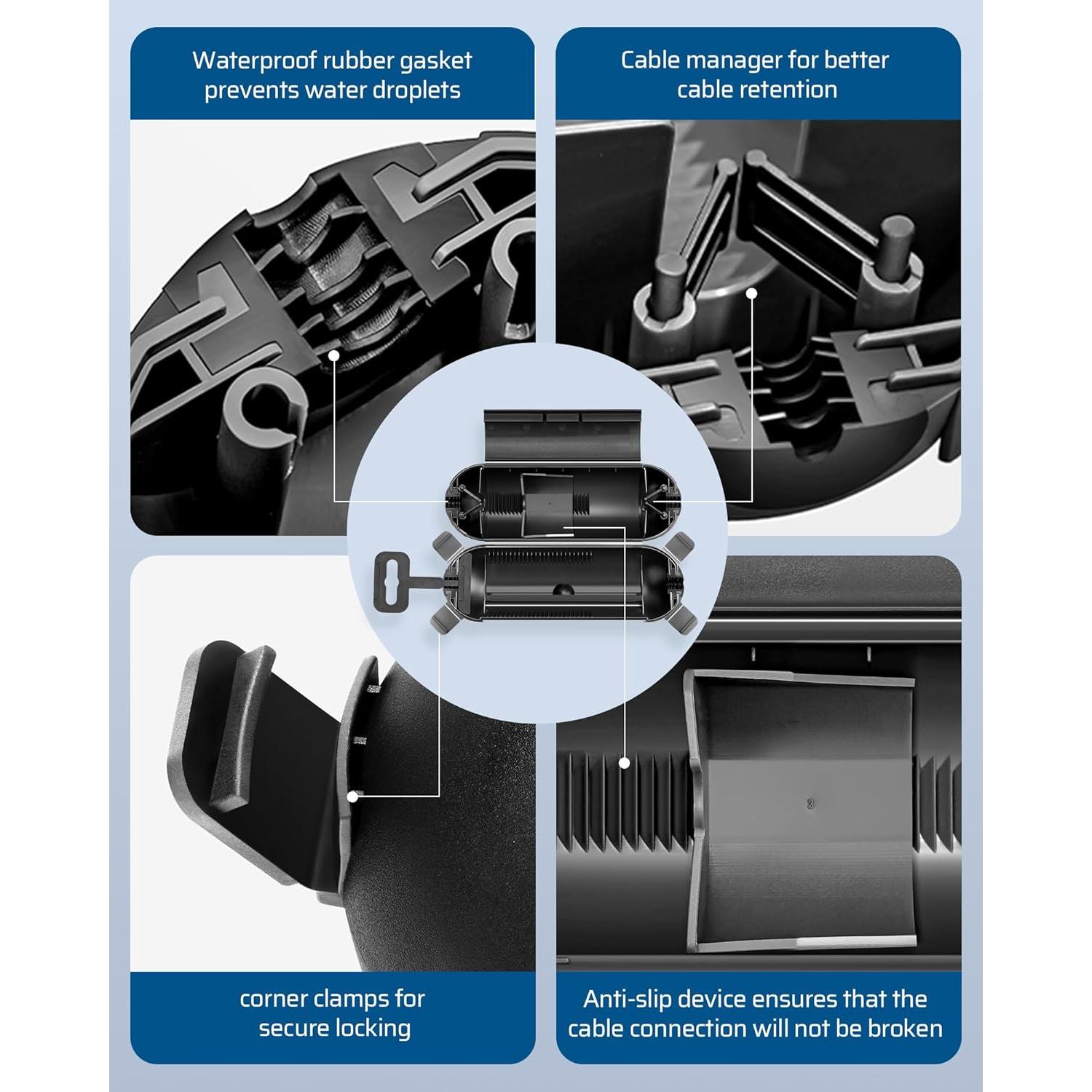 Waterproof rubber gasket prevents water droplets

Cable manager for better cable retention

corner clamps for secure locking

Anti-slip device ensures that the cable connection will not be broken