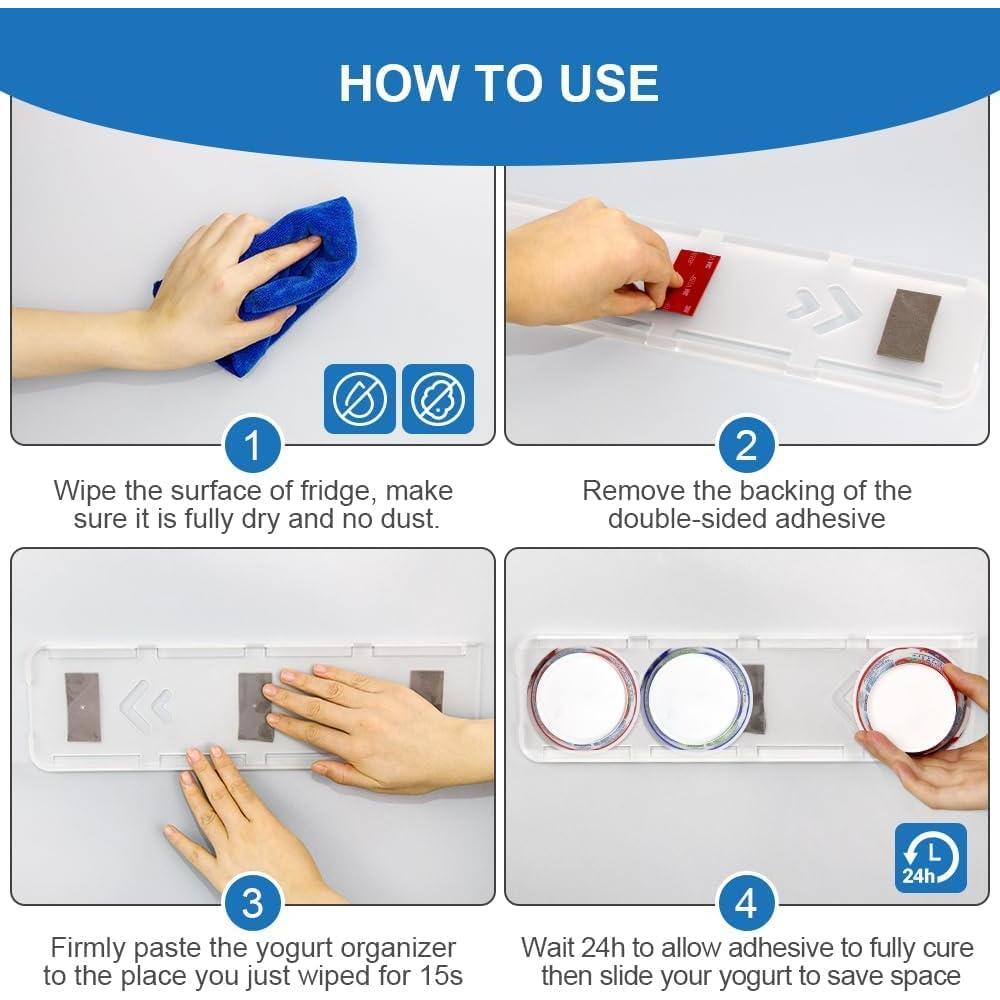 HOW TO USE

1
Wipe the surface of fridge, make sure it is fully dry and no dust.

2
Remove the backing of the double-sided adhesive

3
Firmly paste the yogurt organizer to the place you just wiped for 15s

24h

4
Wait 24h to allow adhesive to fully cure then slide your yogurt to save space