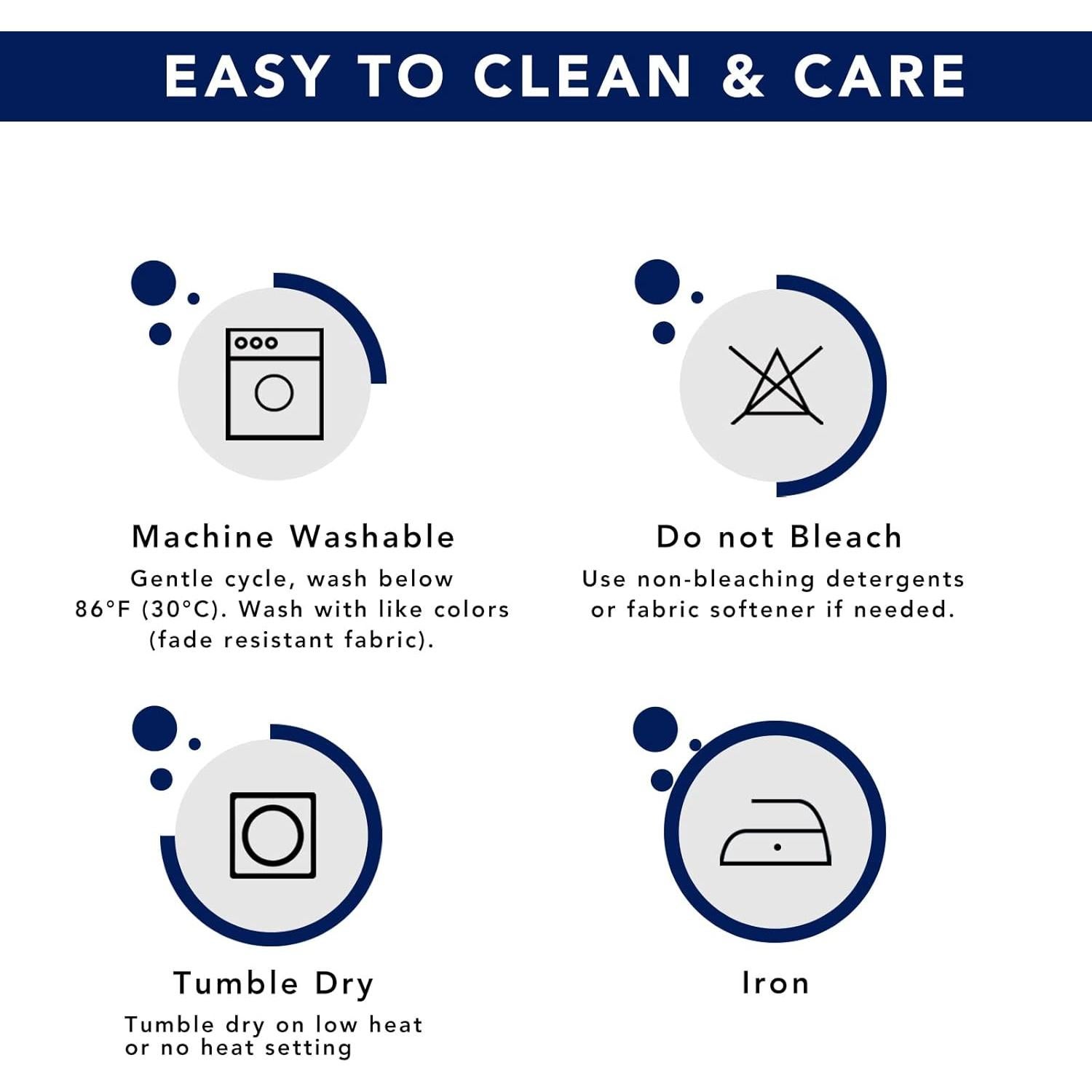 EASY TO CLEAN & CARE

Machine Washable

Gentle cycle, wash below 86°F (30°C). Wash with like colors (fade resistant fabric).

Do not Bleach

Use non-bleaching detergents or fabric softener if needed.

Tumble Dry

Tumble dry on low heat or no heat setting

Iron