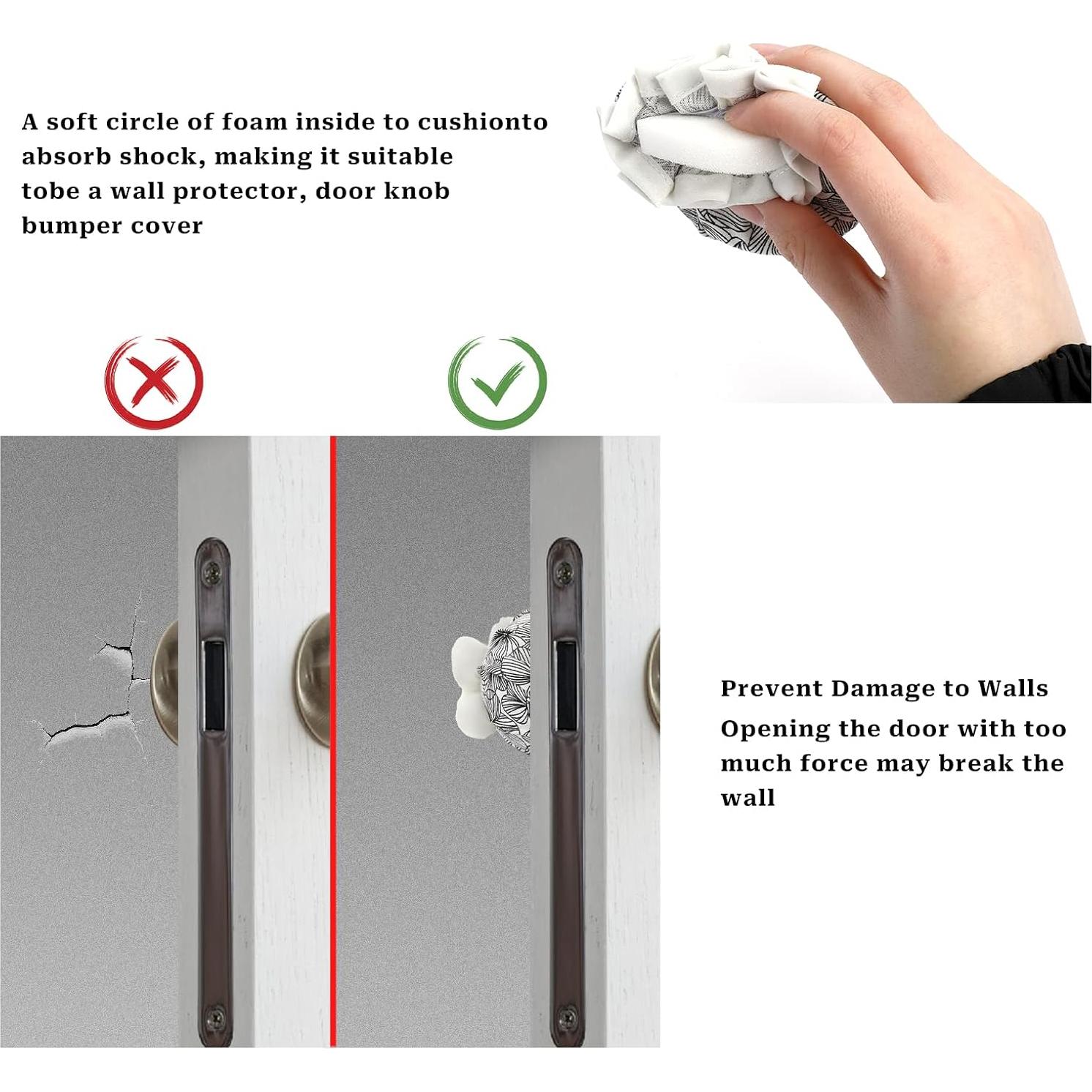 A soft circle of foam inside to cushionto absorb shock, making it suitable tobe a wall protector, door knob bumper cover

Prevent Damage to Walls

Opening the door with too much force may break the wall