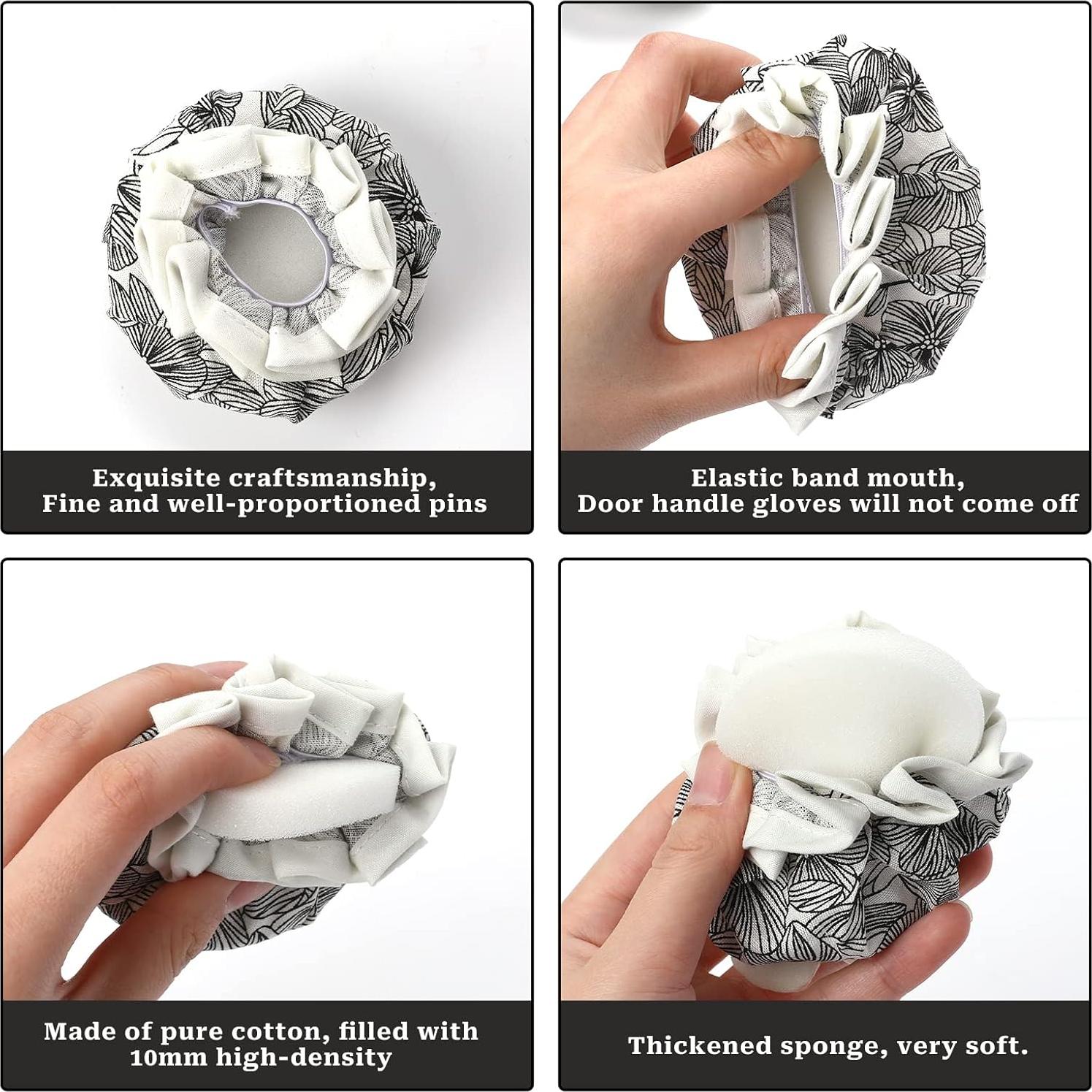 Exquisite craftsmanship,
Fine and well-proportioned pins

Elastic band mouth,
Door handle gloves will not come off

Made of pure cotton, filled with
10mm high-density

Thickened sponge, very soft.