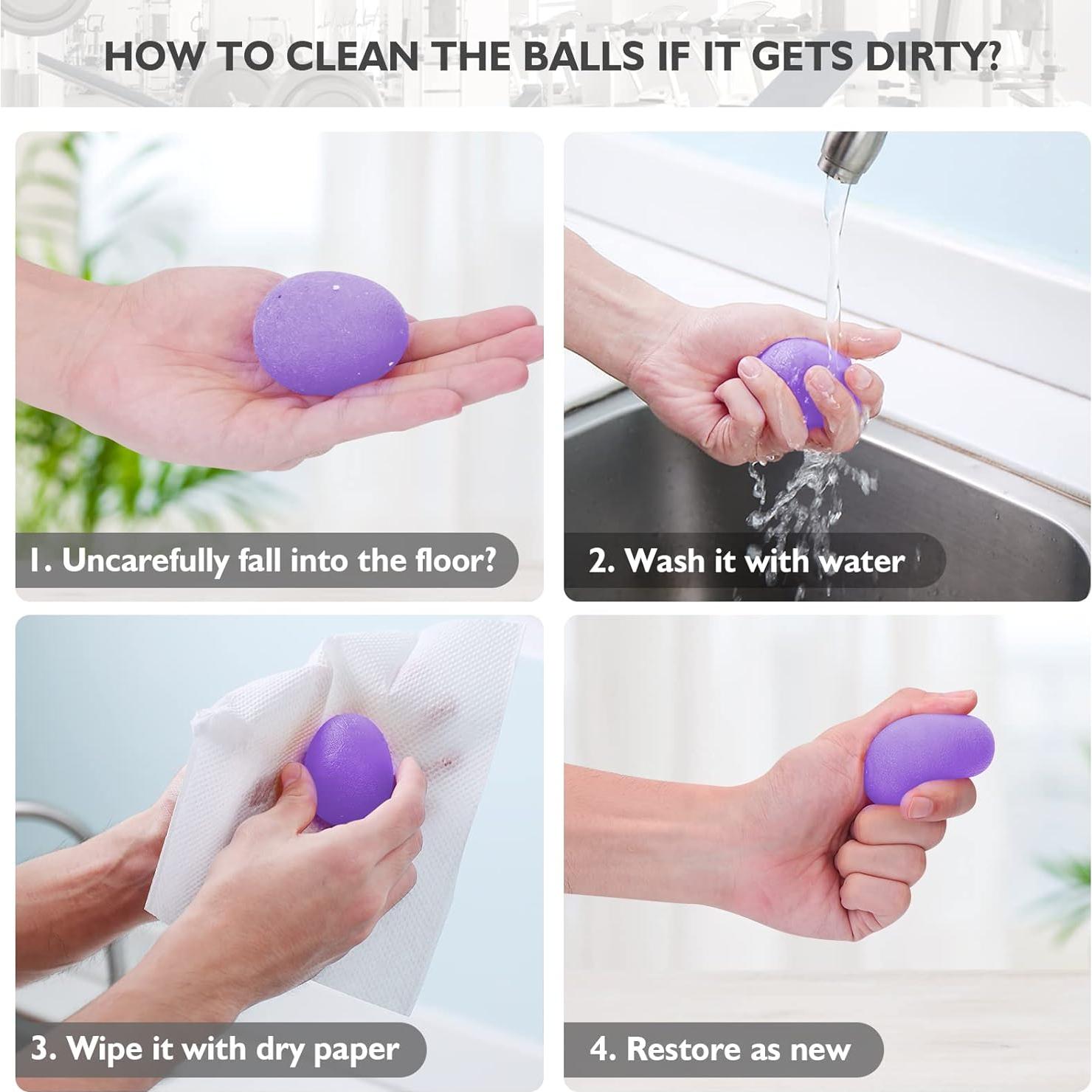 HOW TO CLEAN THE BALLS IF IT GETS DIRTY?

1. Uncarefully fall into the floor?

2. Wash it with water

3. Wipe it with dry paper

4. Restore as new