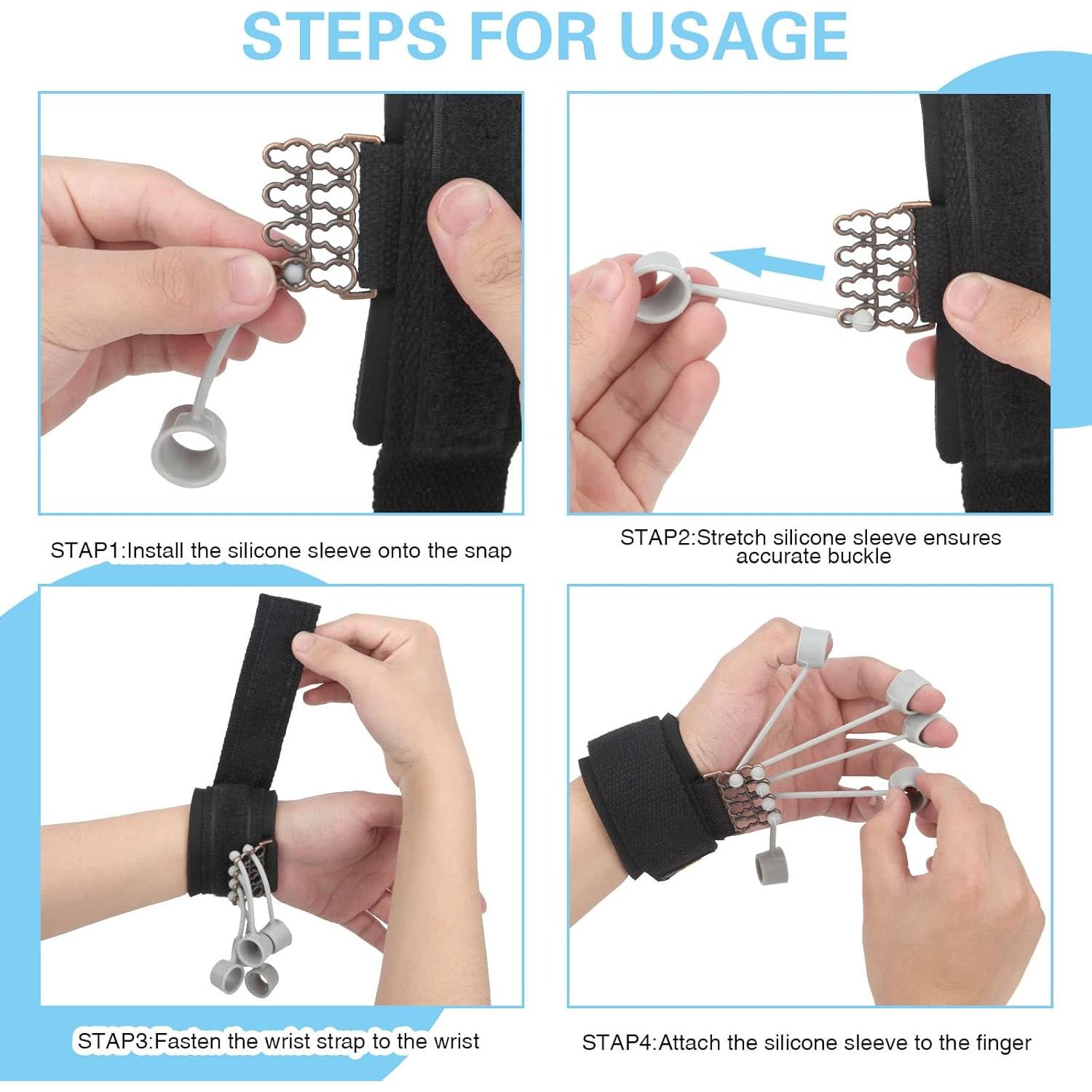 STEPS FOR USAGE

STAP1:Install the silicone sleeve onto the snap

STAP2:Stretch silicone sleeve ensures accurate buckle

STAP3:Fasten the wrist strap to the wrist

STAP4:Attach the silicone sleeve to the finger