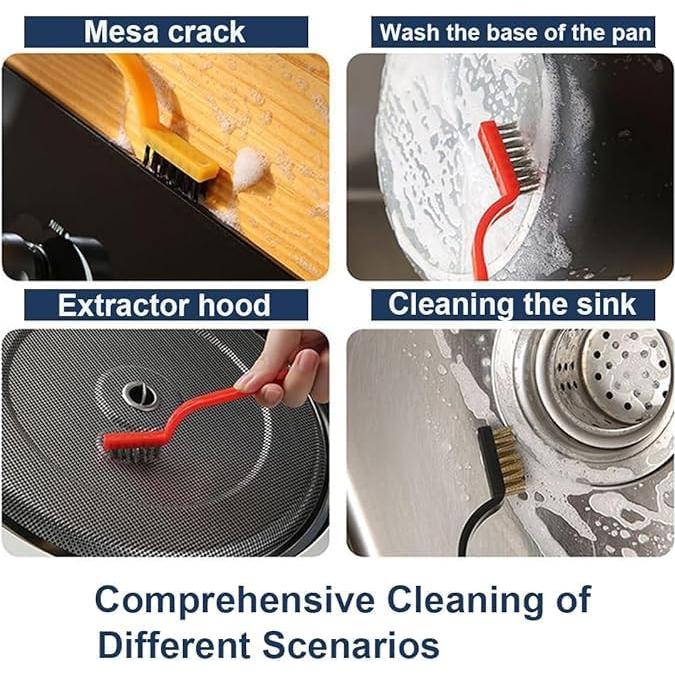 Mesa crack

Wash the base of the pan

Extractor hood

Cleaning the sink

Comprehensive Cleaning of Different Scenarios