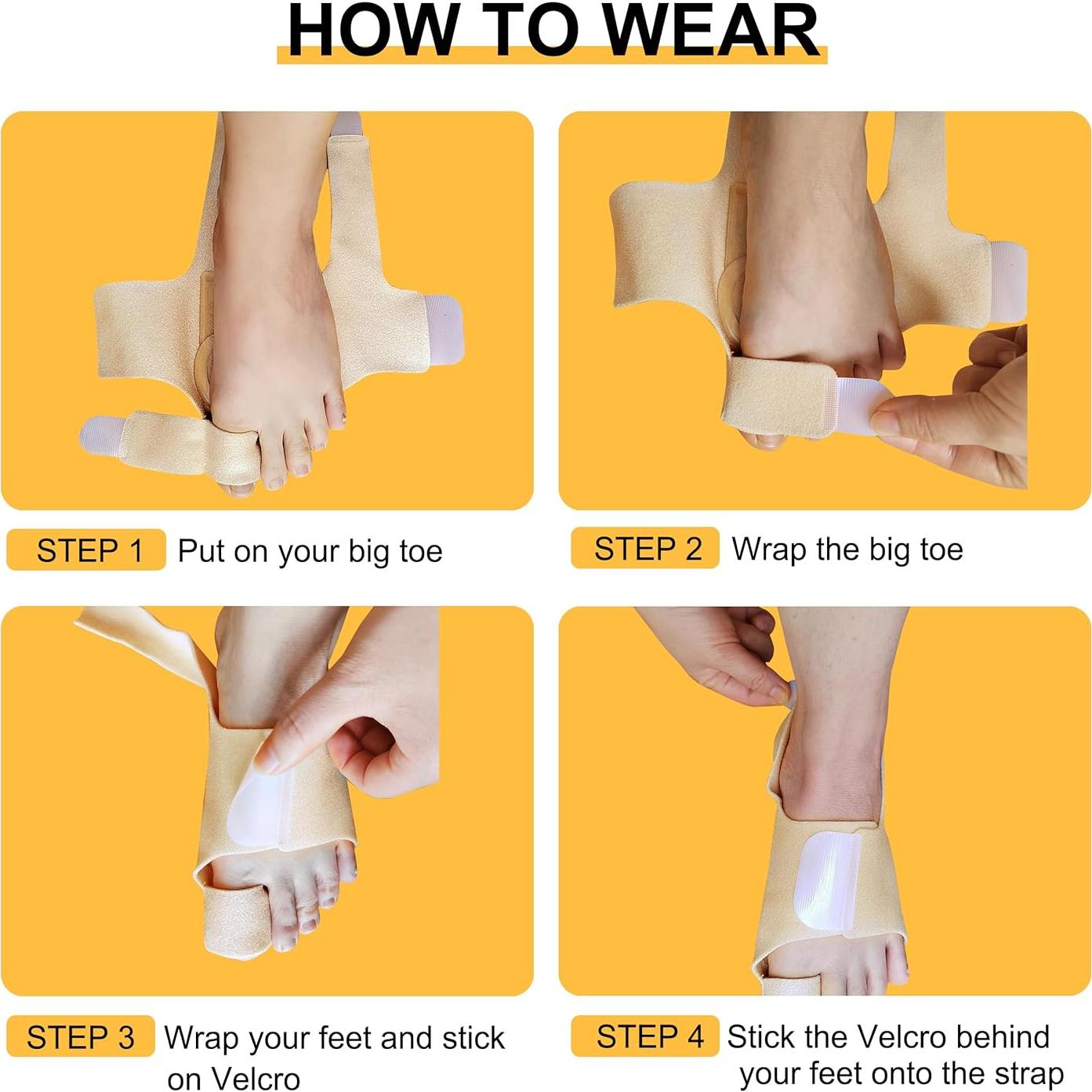 HOW TO WEAR

STEP 1 Put on your big toe

STEP 2 Wrap the big toe

STEP 3 Wrap your feet and stick on Velcro

STEP 4 Stick the Velcro behind your feet onto the strap