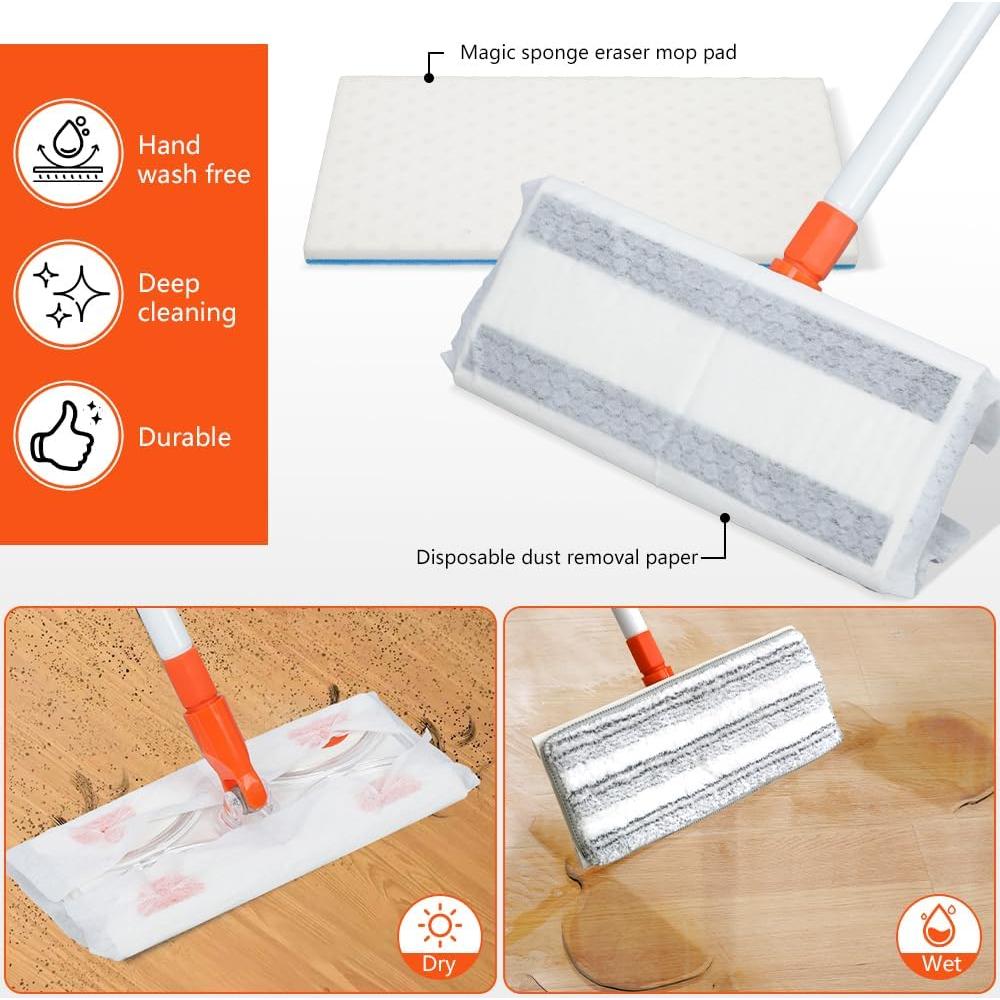 Hand wash free

Deep cleaning

Durable

Magic sponge eraser mop pad

Disposable dust removal paper

Dry

Wet