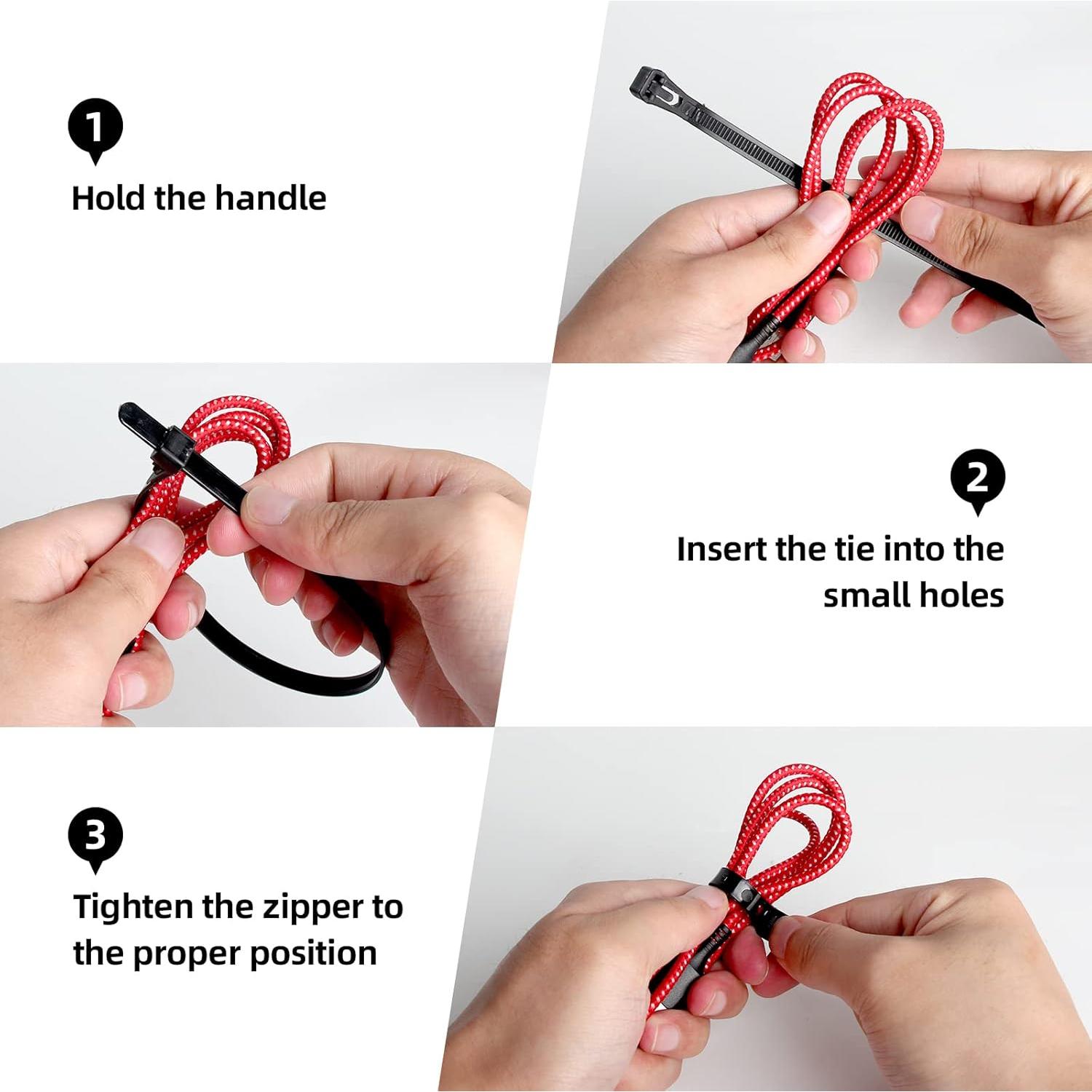 1
Hold the handle

2
Insert the tie into the small holes

3
Tighten the zipper to the proper position