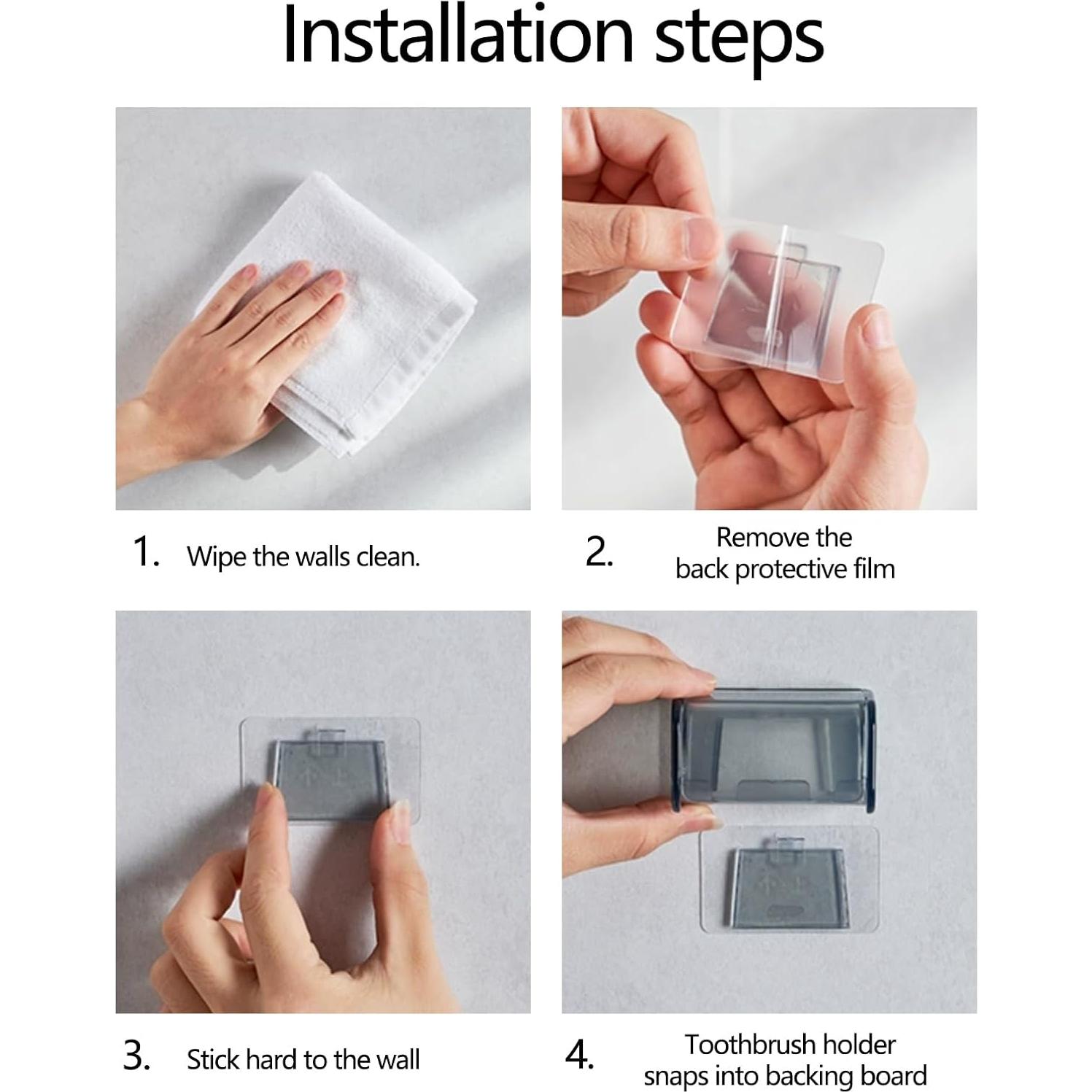 Installation steps

1. Wipe the walls clean.

2. Remove the back protective film

3. Stick hard to the wall

4. Toothbrush holder snaps into backing board