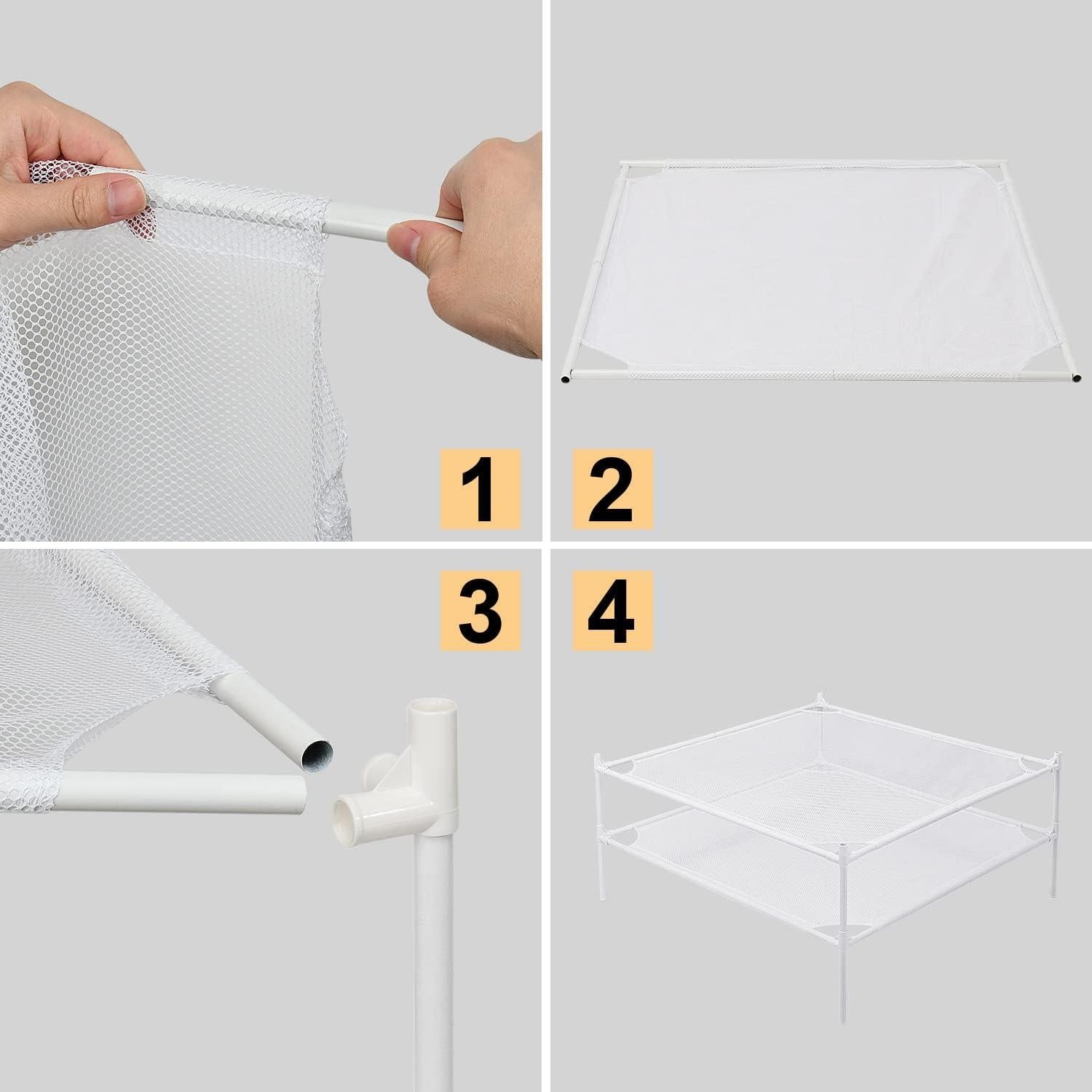 1 2

3 4