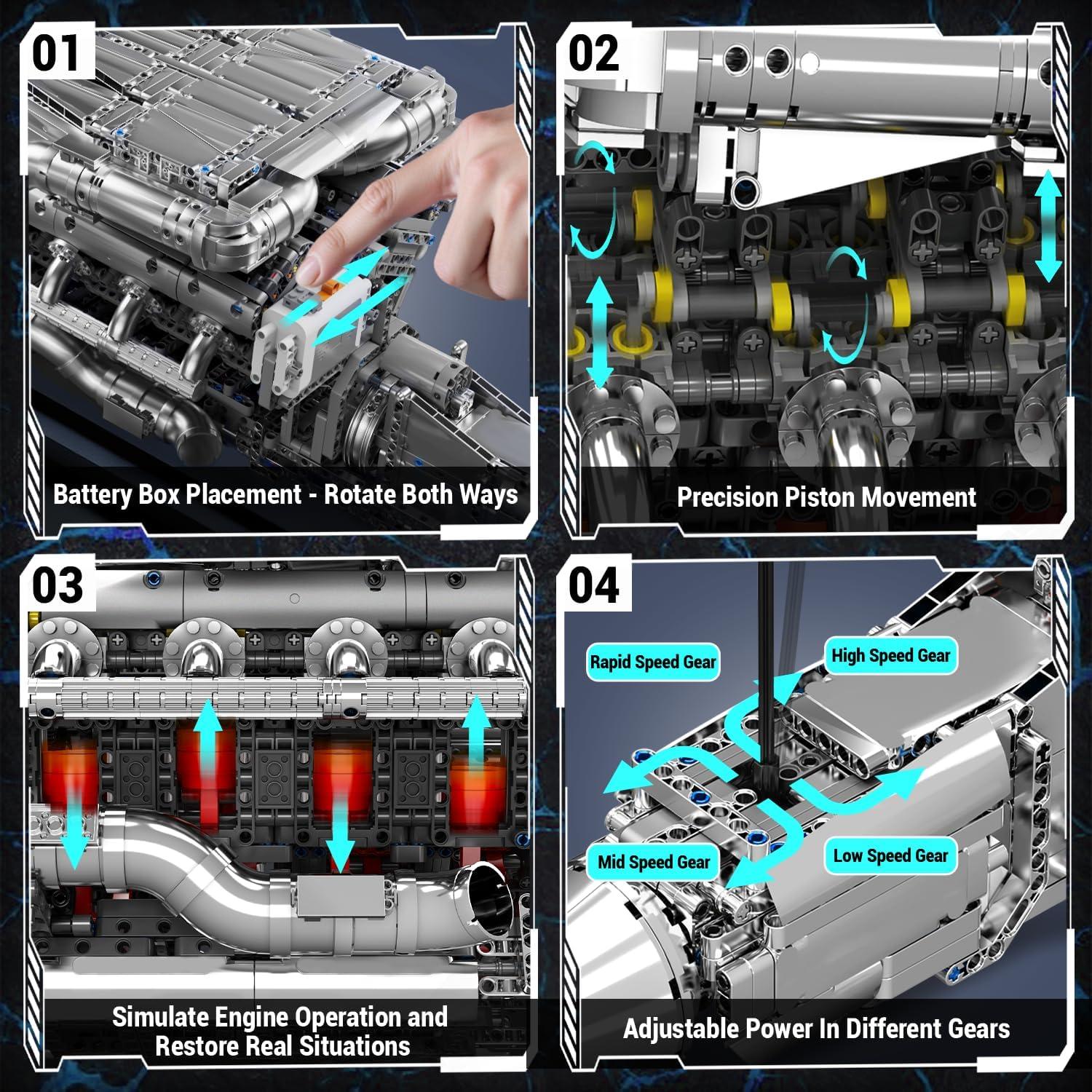 01

Battery Box Placement - Rotate Both Ways

02

Precision Piston Movement

03

Simulate Engine Operation and Restore Real Situations

04

Rapid Speed Gear

High Speed Gear

Mid Speed Gear

Low Speed Gear

Adjustable Power In Different Gears