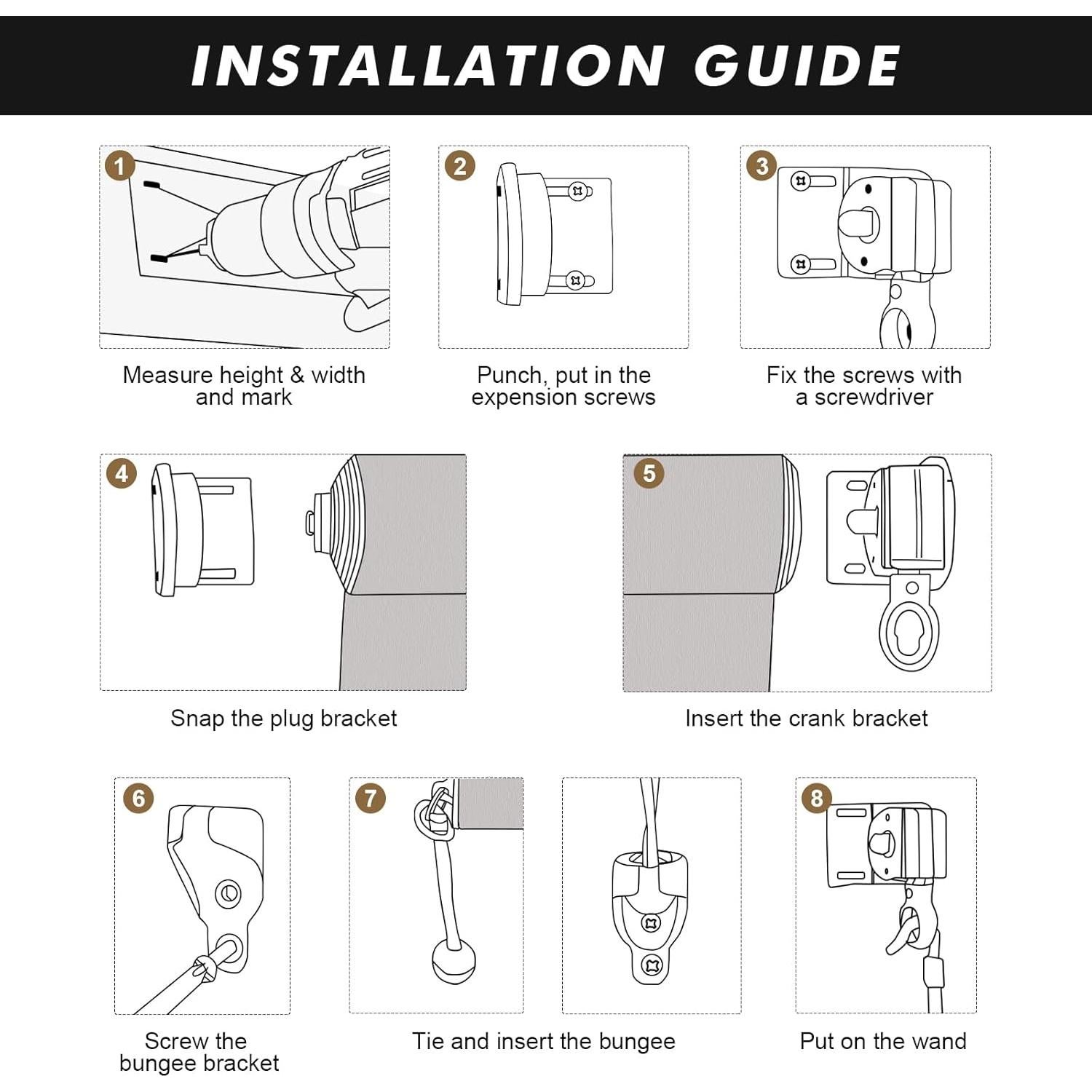 INSTALLATION GUIDE

1

Measure height & width and mark

2

Punch, put in the expension screws

3

Fix the screws with a screwdriver

4

Snap the plug bracket

5

Insert the crank bracket

6

Screw the bungee bracket

7

Tie and insert the bungee

8

Put on the wand