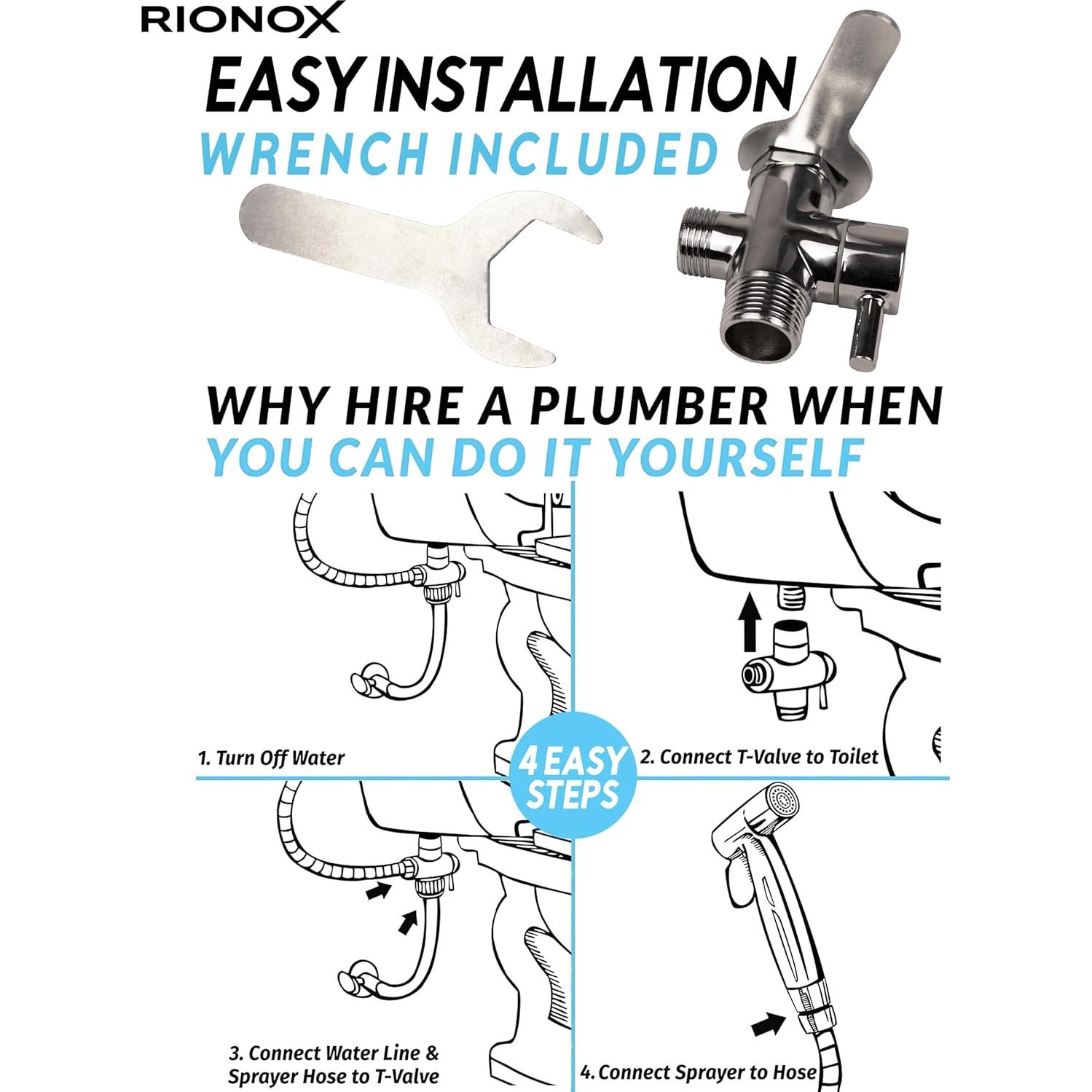 RIONOX

EASY INSTALLATION

WRENCH INCLUDED

WHY HIRE A PLUMBER WHEN YOU CAN DO IT YOURSELF

1. Turn Off Water

4 EASY STEPS

2. Connect T-Valve to Toilet

3. Connect Water Line & Sprayer Hose to T-Valve

4. Connect Sprayer to Hose