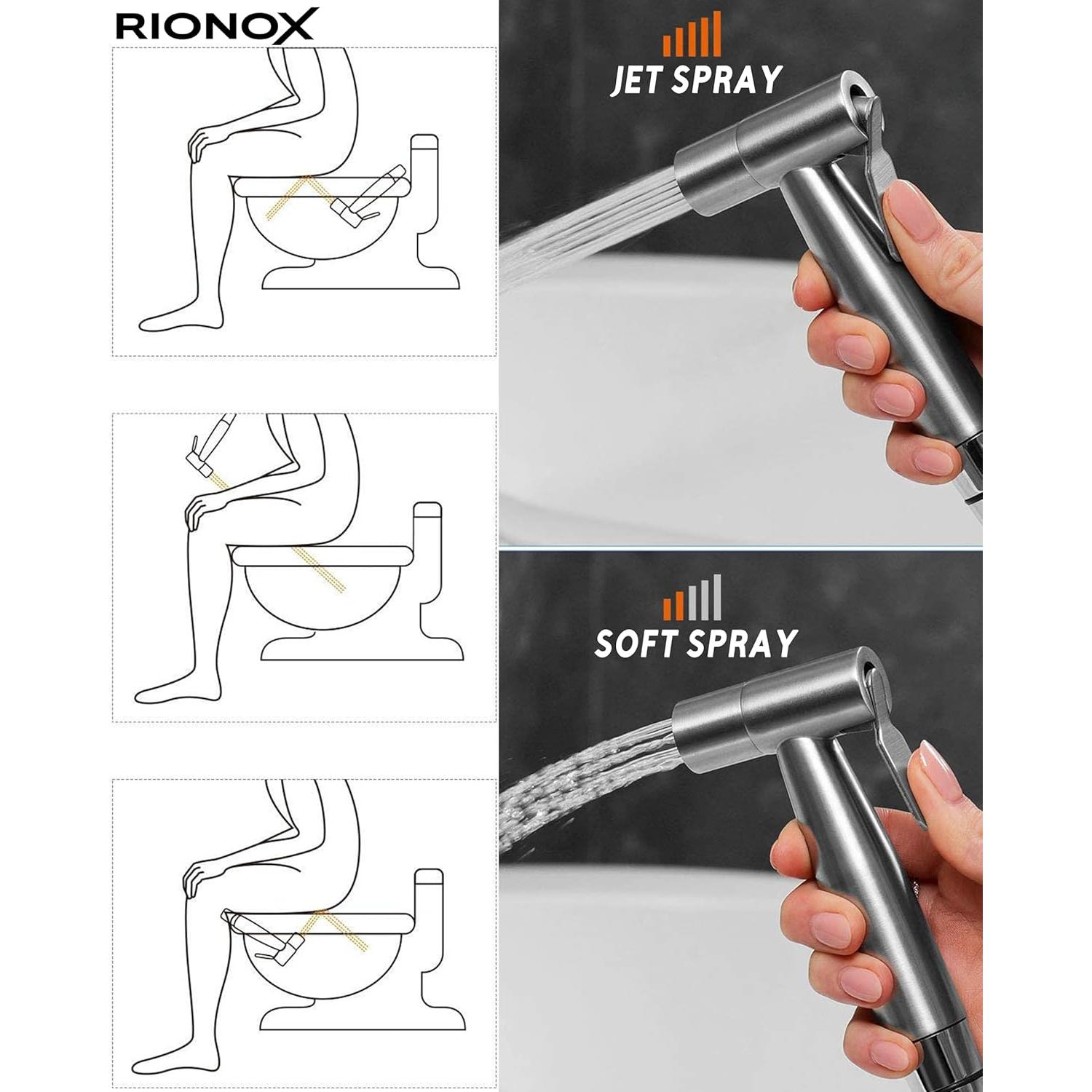 RIONOX

JET SPRAY

SOFT SPRAY