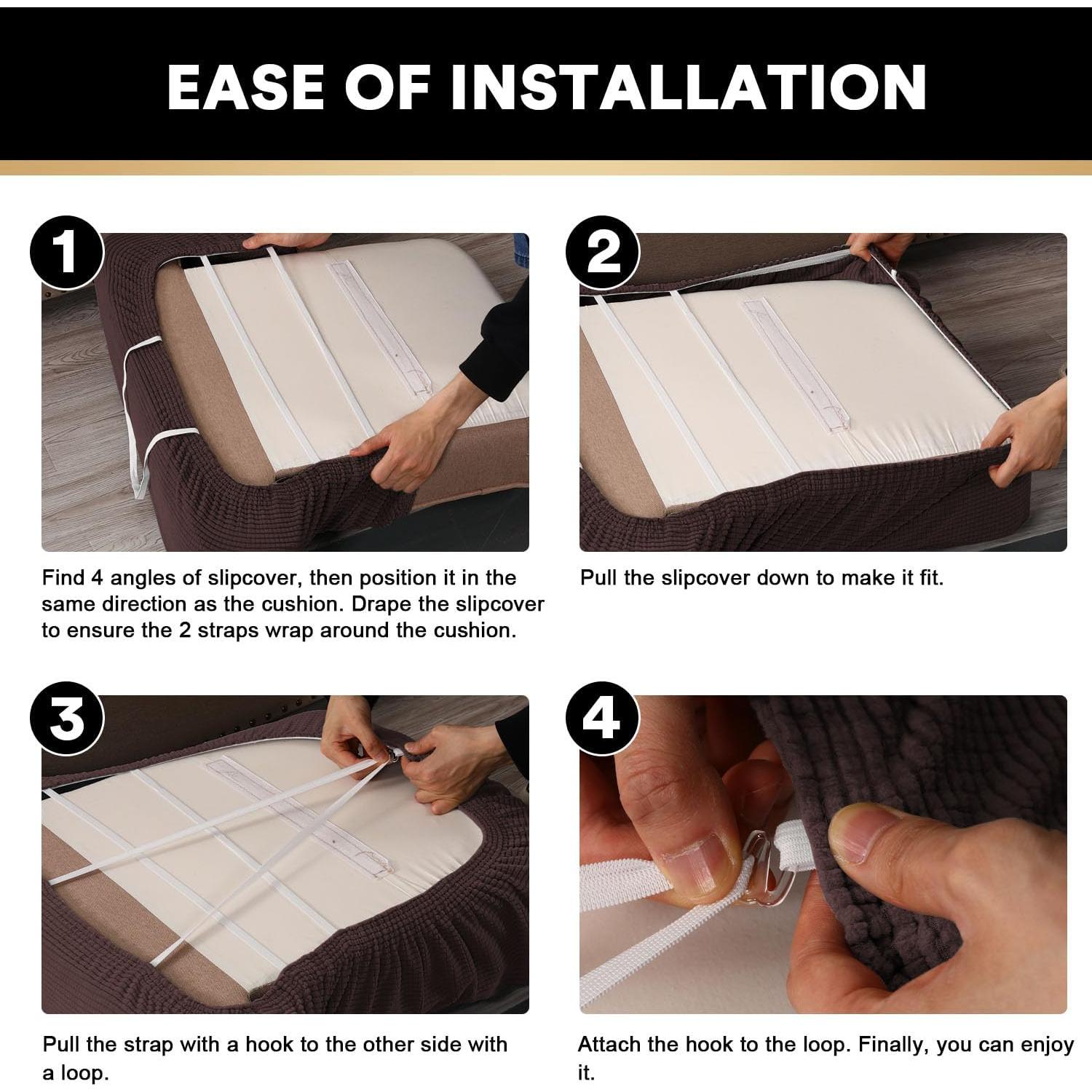 EASE OF INSTALLATION

1

Find 4 angles of slipcover, then position it in the same direction as the cushion. Drape the slipcover to ensure the 2 straps wrap around the cushion.

2

Pull the slipcover down to make it fit.

3

Pull the strap with a hook to the other side with a loop.

4

Attach the hook to the loop. Finally, you can enjoy it.