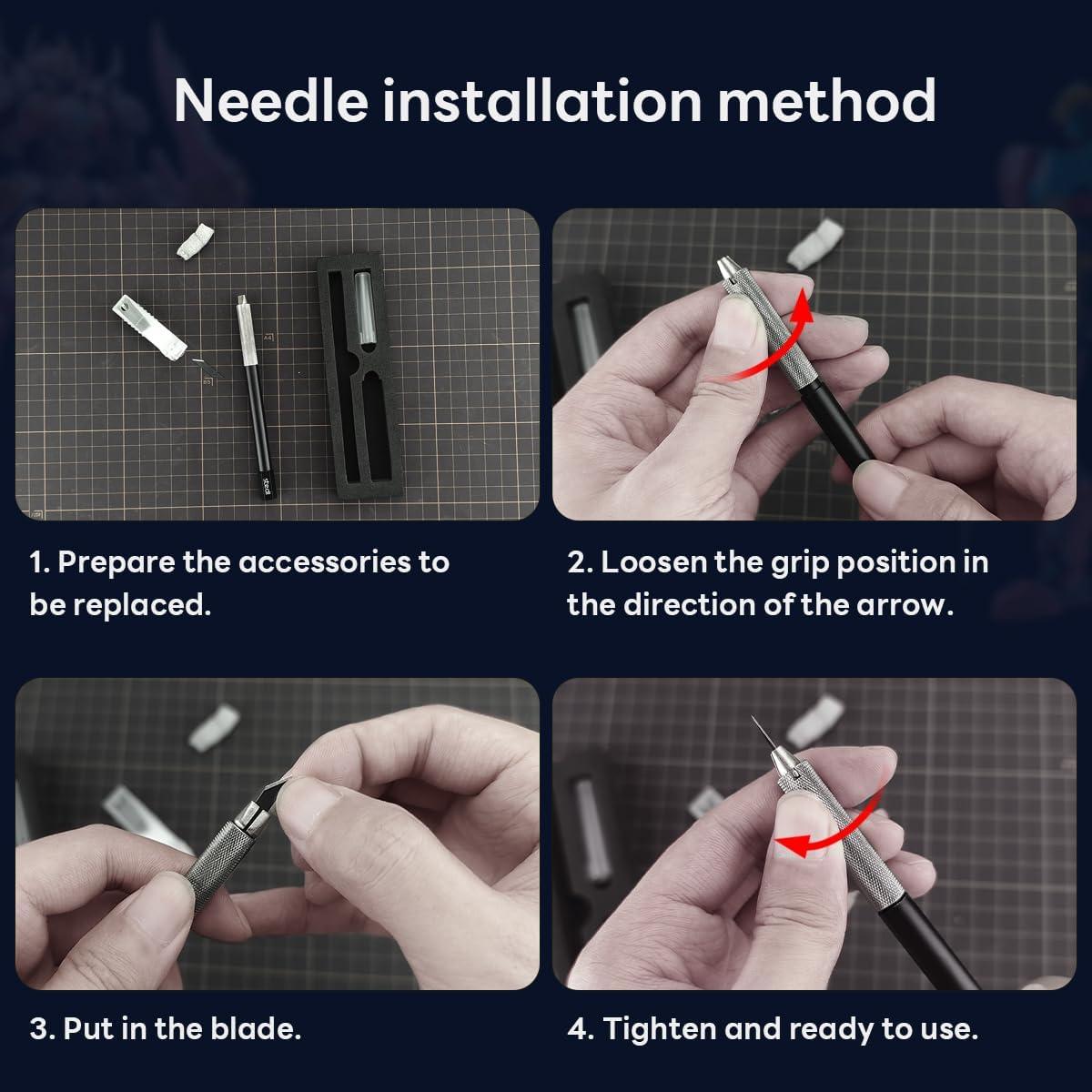 Needle installation method

1. Prepare the accessories to be replaced.

2. Loosen the grip position in the direction of the arrow.

3. Put in the blade.

4. Tighten and ready to use.