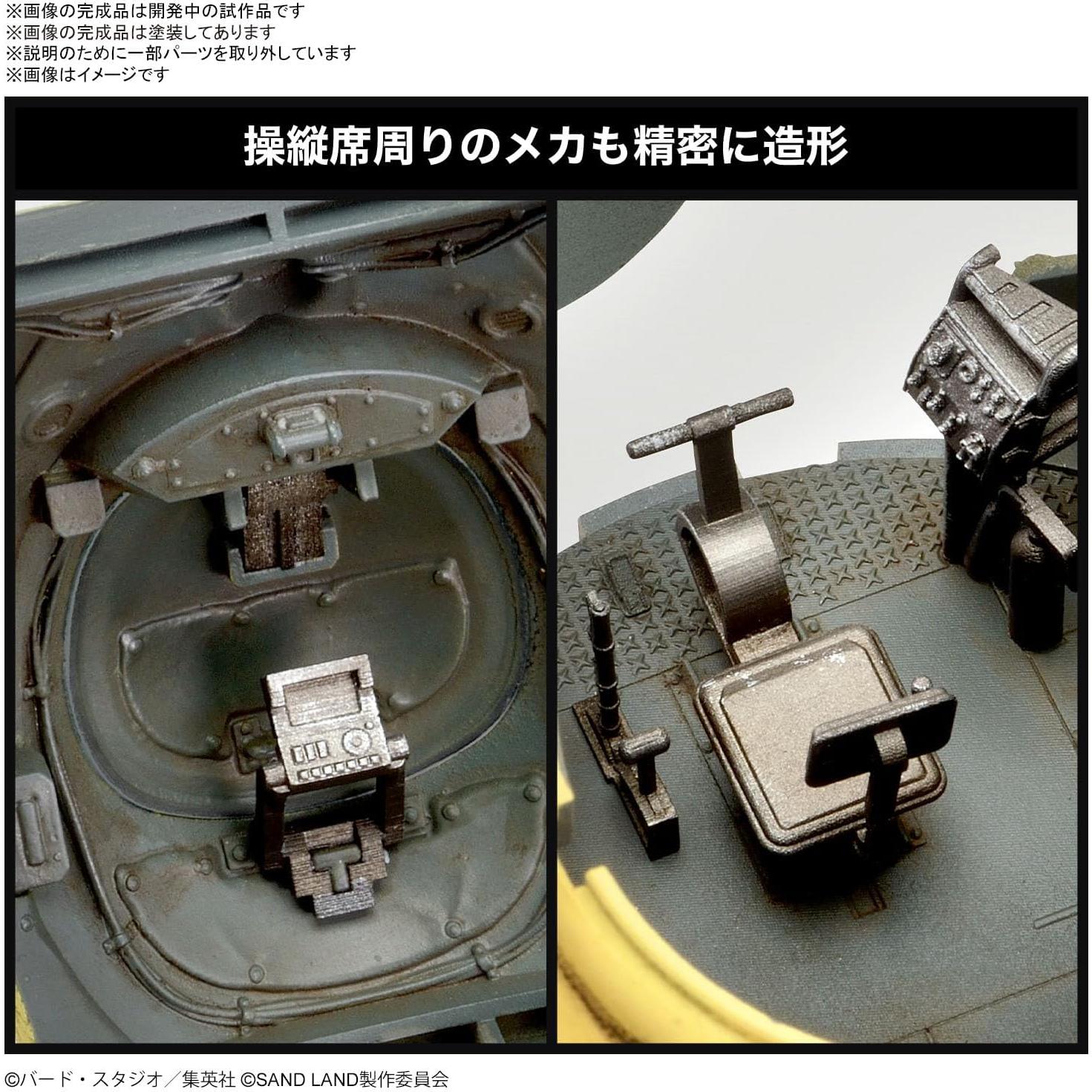 ※画像の完成品は開発中の試作品です
※画像の完成品は塗装してあります
※説明のために一部パーツを取り外しています
※画像はイメージです

操縦席周りのメカも精密に造形

©バード・スタジオ／集英社 ©SAND LAND製作委員会