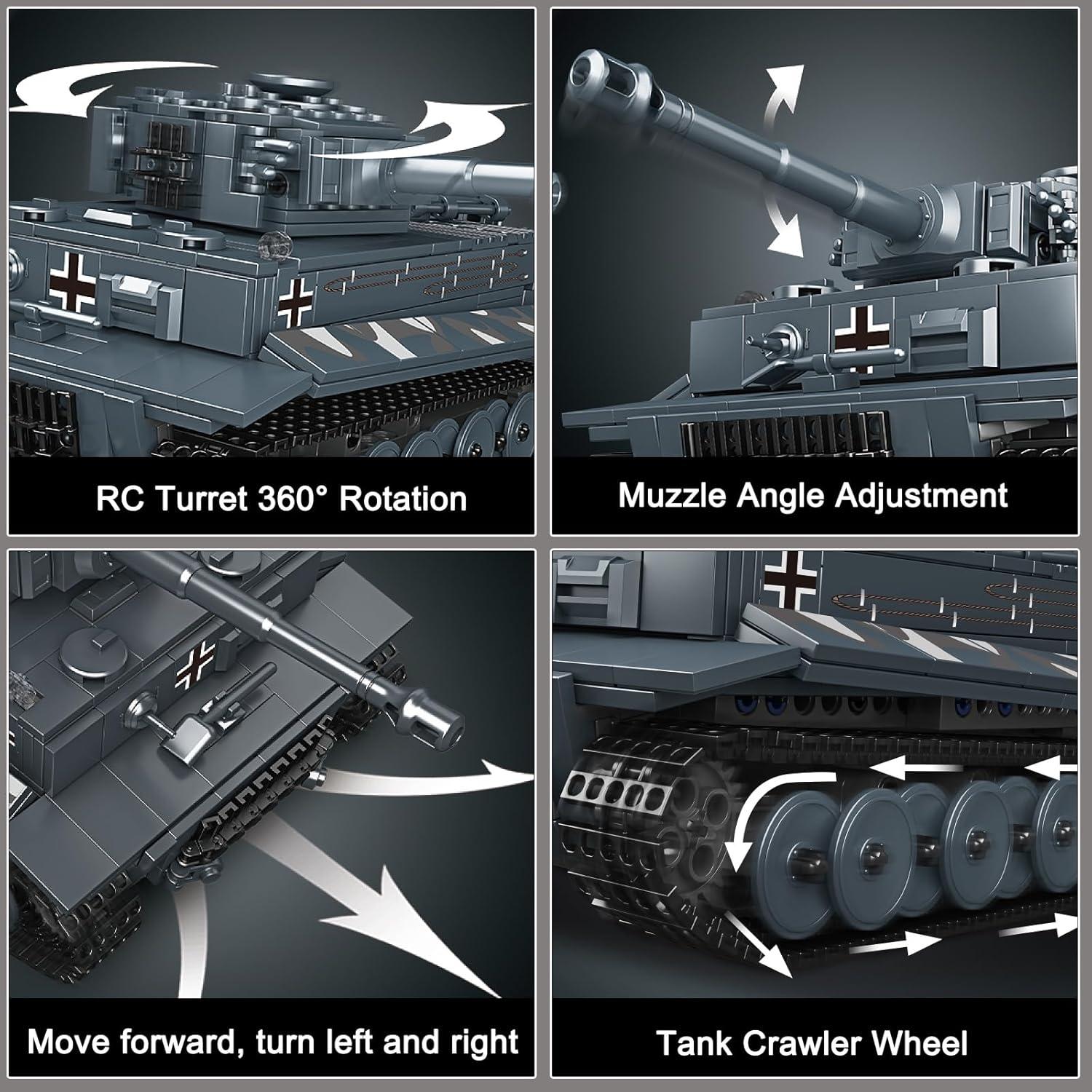 RC Turret 360° Rotation

Muzzle Angle Adjustment

Move forward, turn left and right

Tank Crawler Wheel