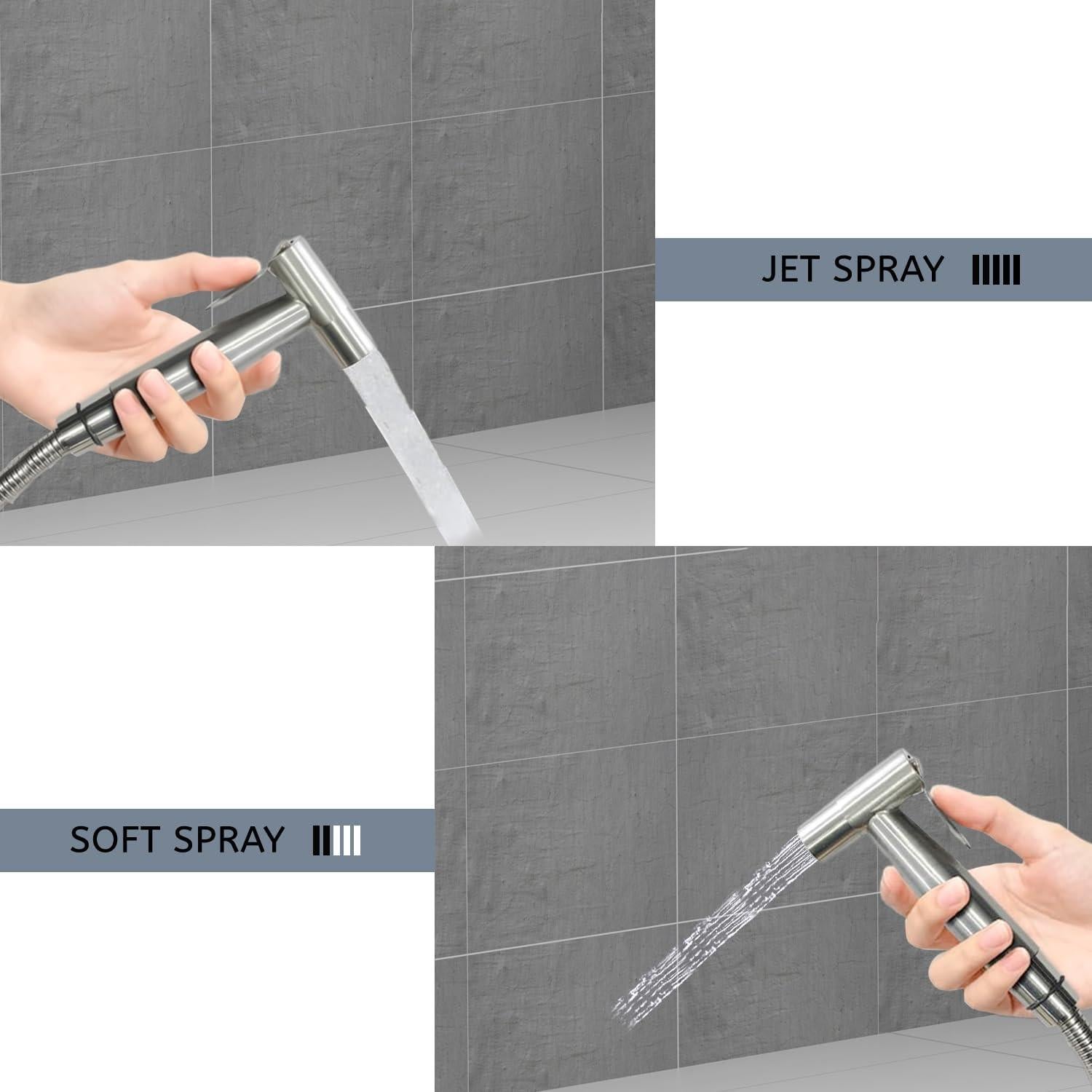 JET SPRAY

SOFT SPRAY