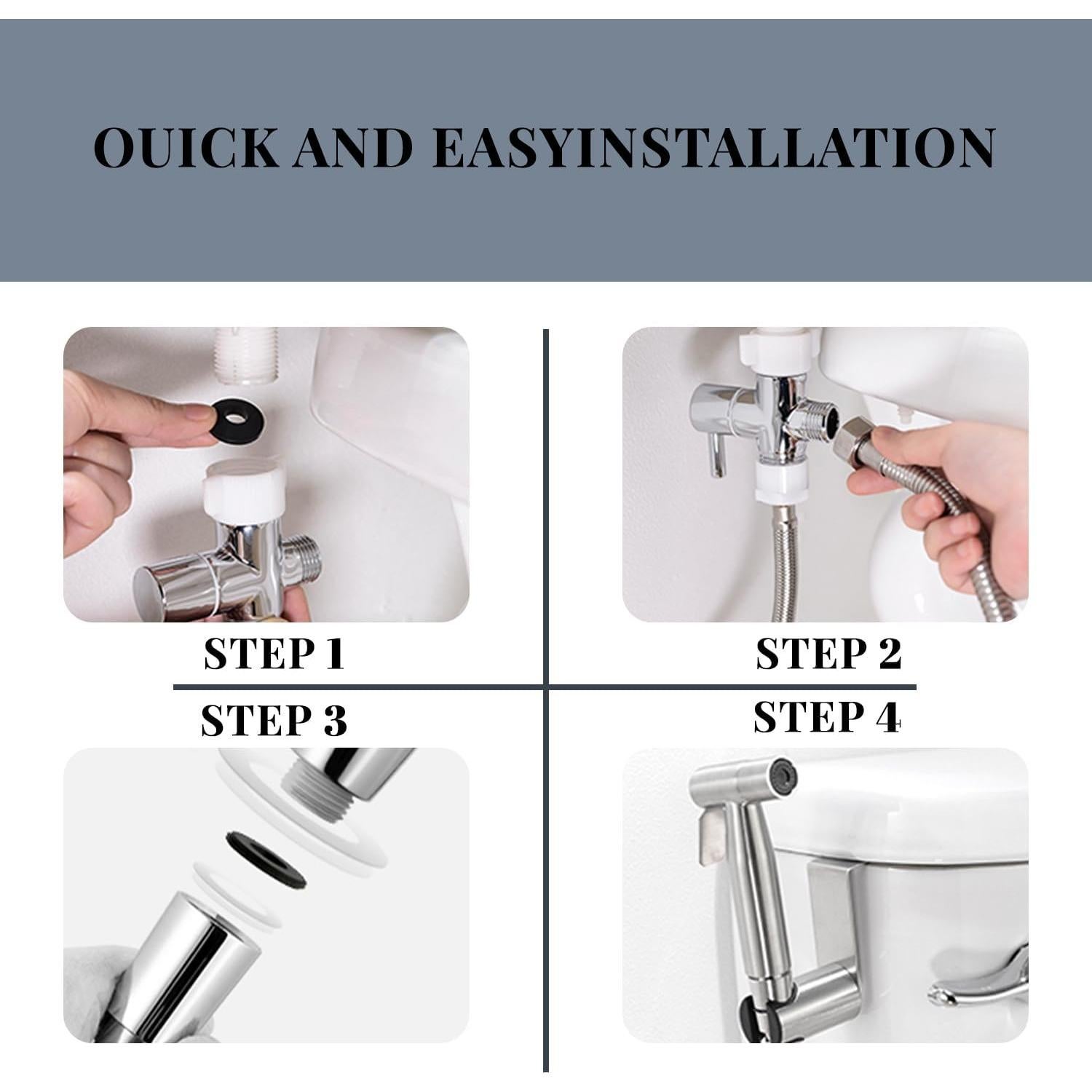 OUICK AND EASYINSTALLATION

STEP 1

STEP 2

STEP 3

STEP 4