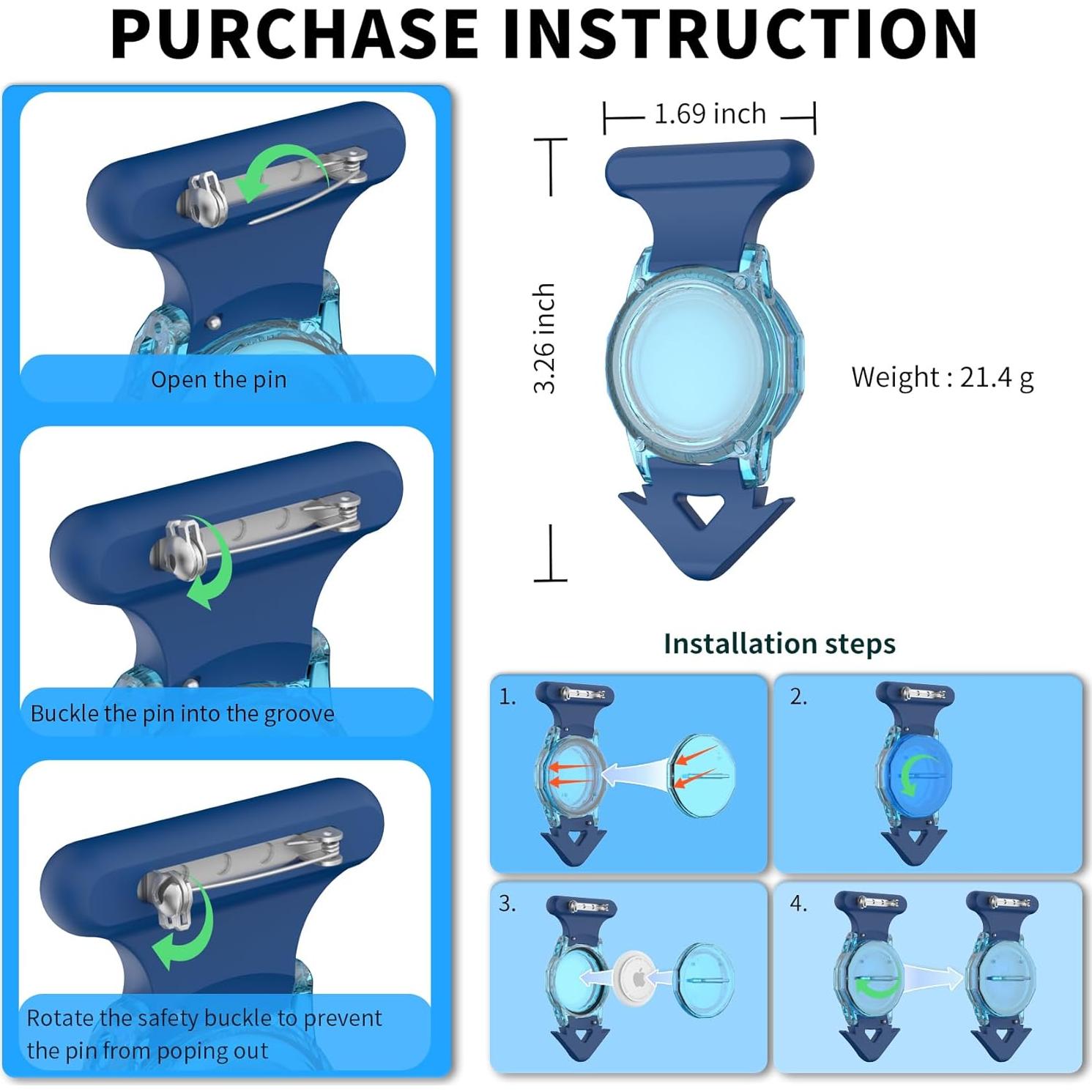 PURCHASE INSTRUCTION

Open the pin

Buckle the pin into the groove

Rotate the safety buckle to prevent the pin from poping out

1.69 inch

3.26 inch

Weight : 21.4 g

Installation steps

1.

2.

3.

4.