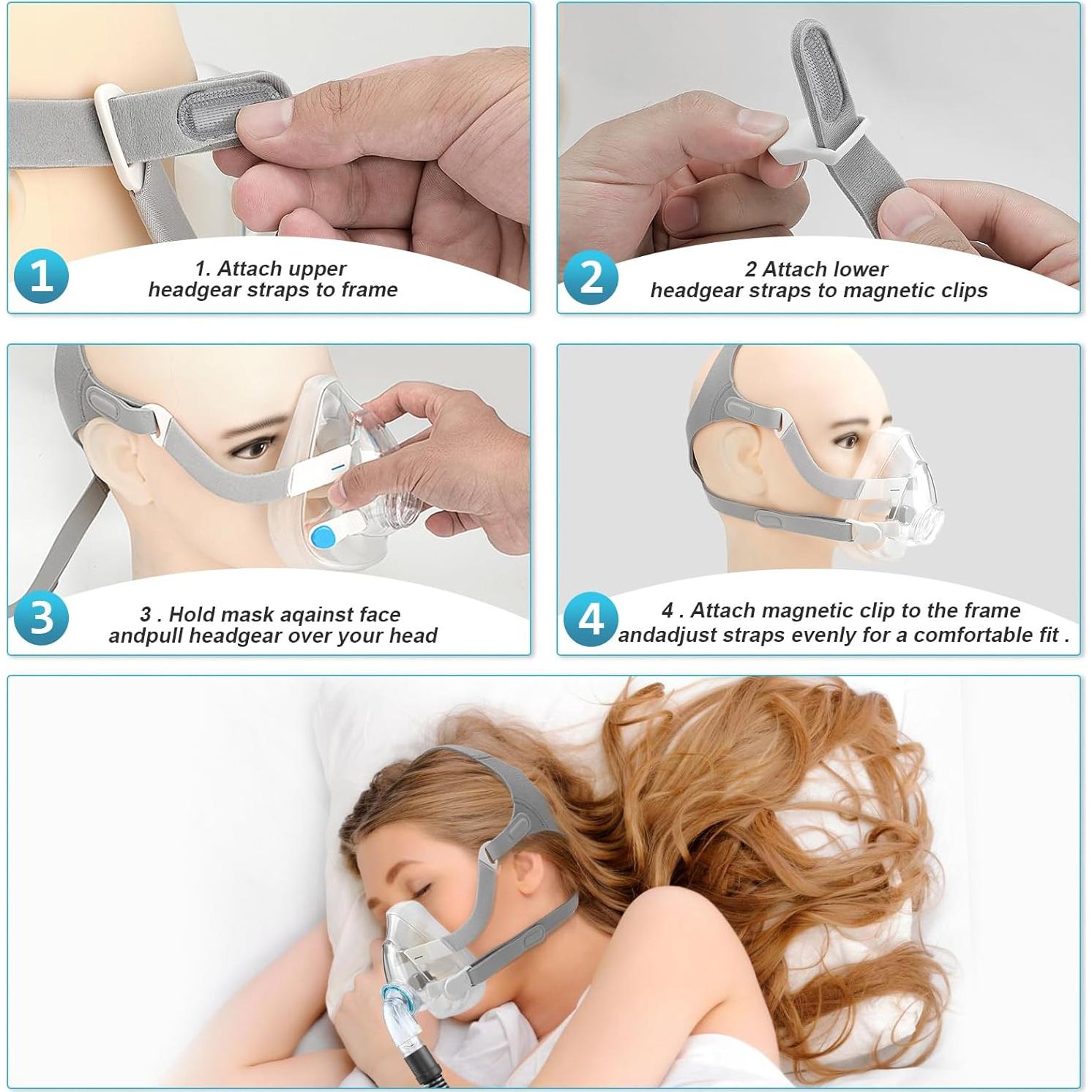 1

1. Attach upper headgear straps to frame

2

2 Attach lower headgear straps to magnetic clips

3

3 . Hold mask aqainst face andpull headgear over your head

4

4 . Attach magnetic clip to the frame andadjust straps evenly for a comfortable fit .