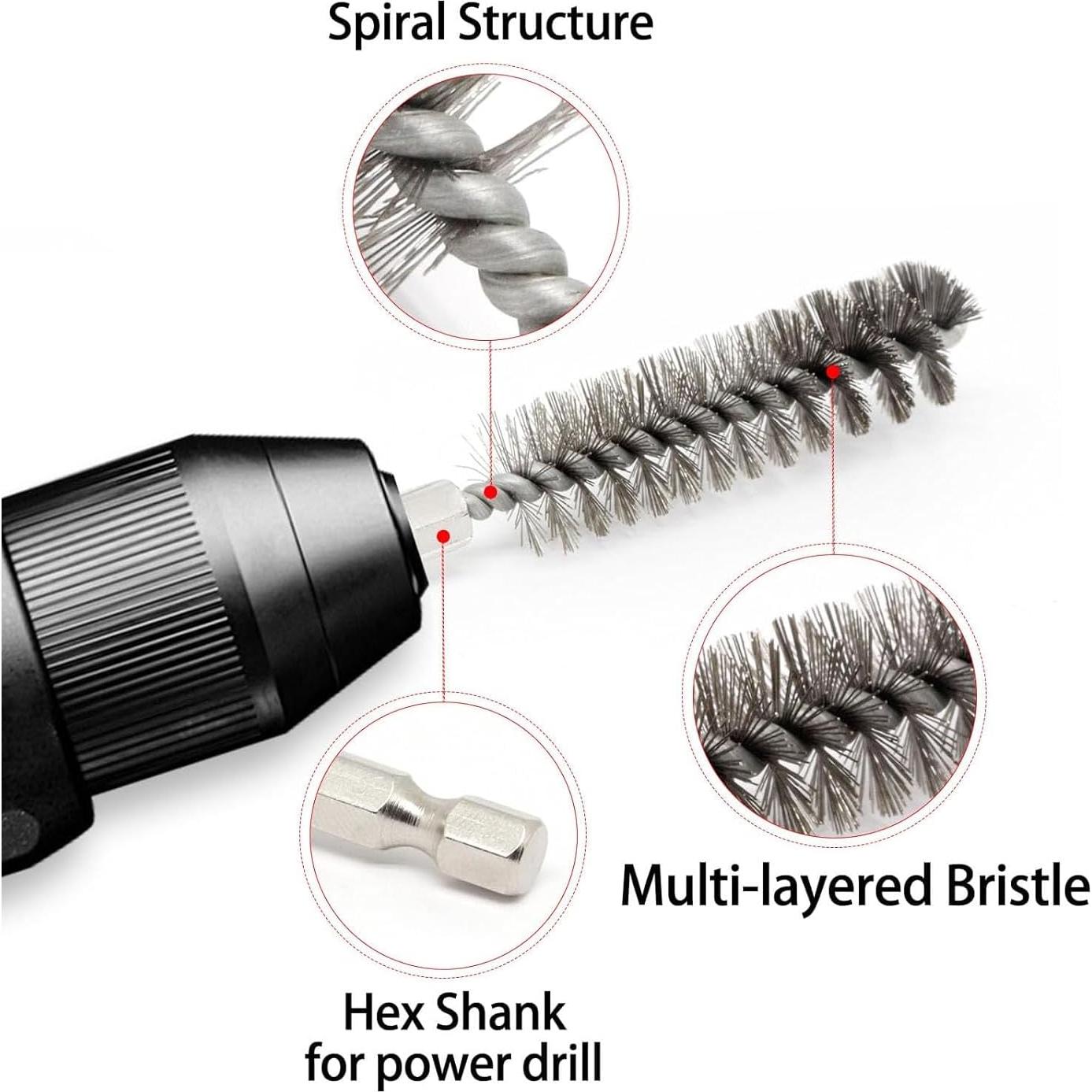 Spiral Structure

Multi-layered Bristle

Hex Shank
for power drill