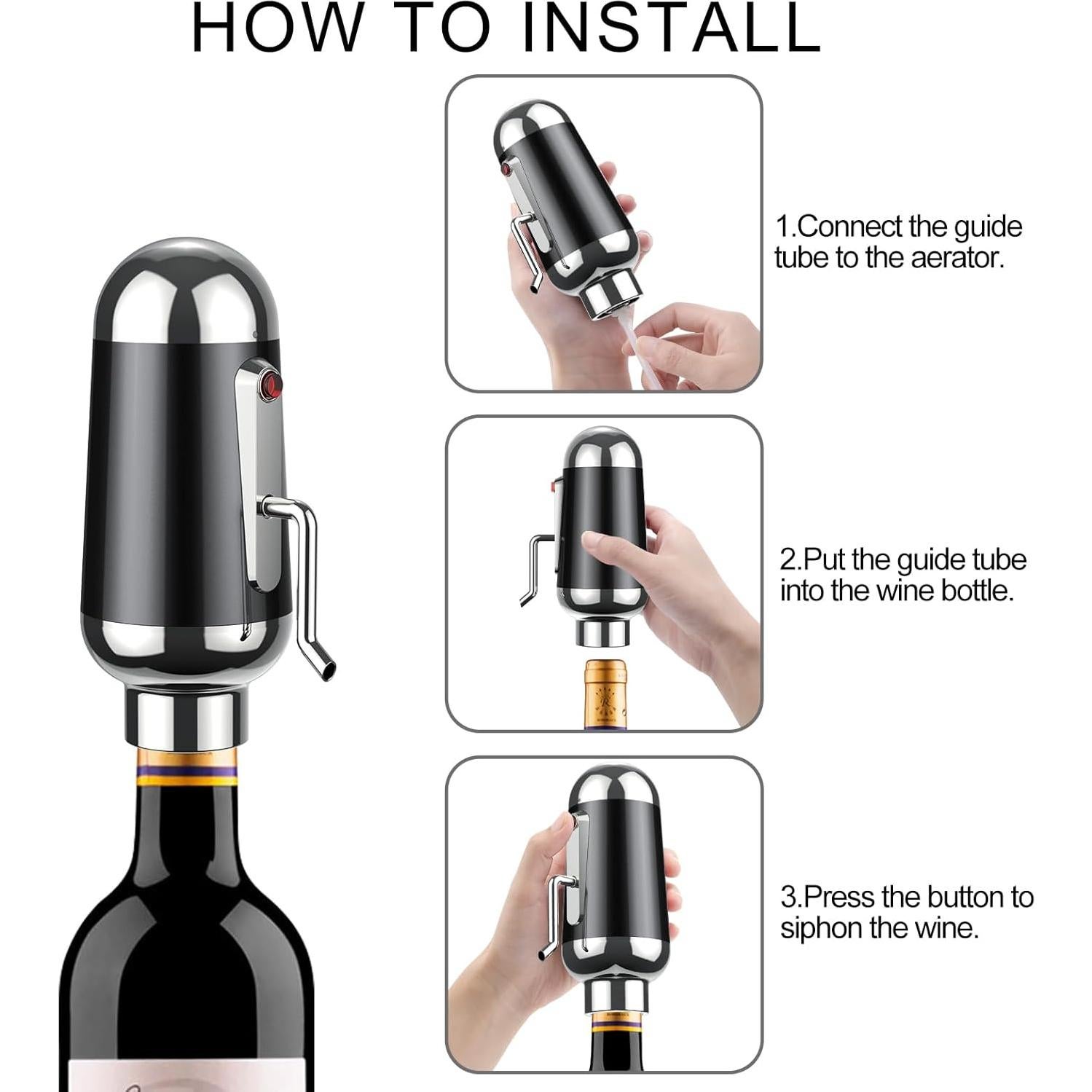 HOW TO INSTALL

1.Connect the guide tube to the aerator.

2.Put the guide tube into the wine bottle.

3.Press the button to siphon the wine.