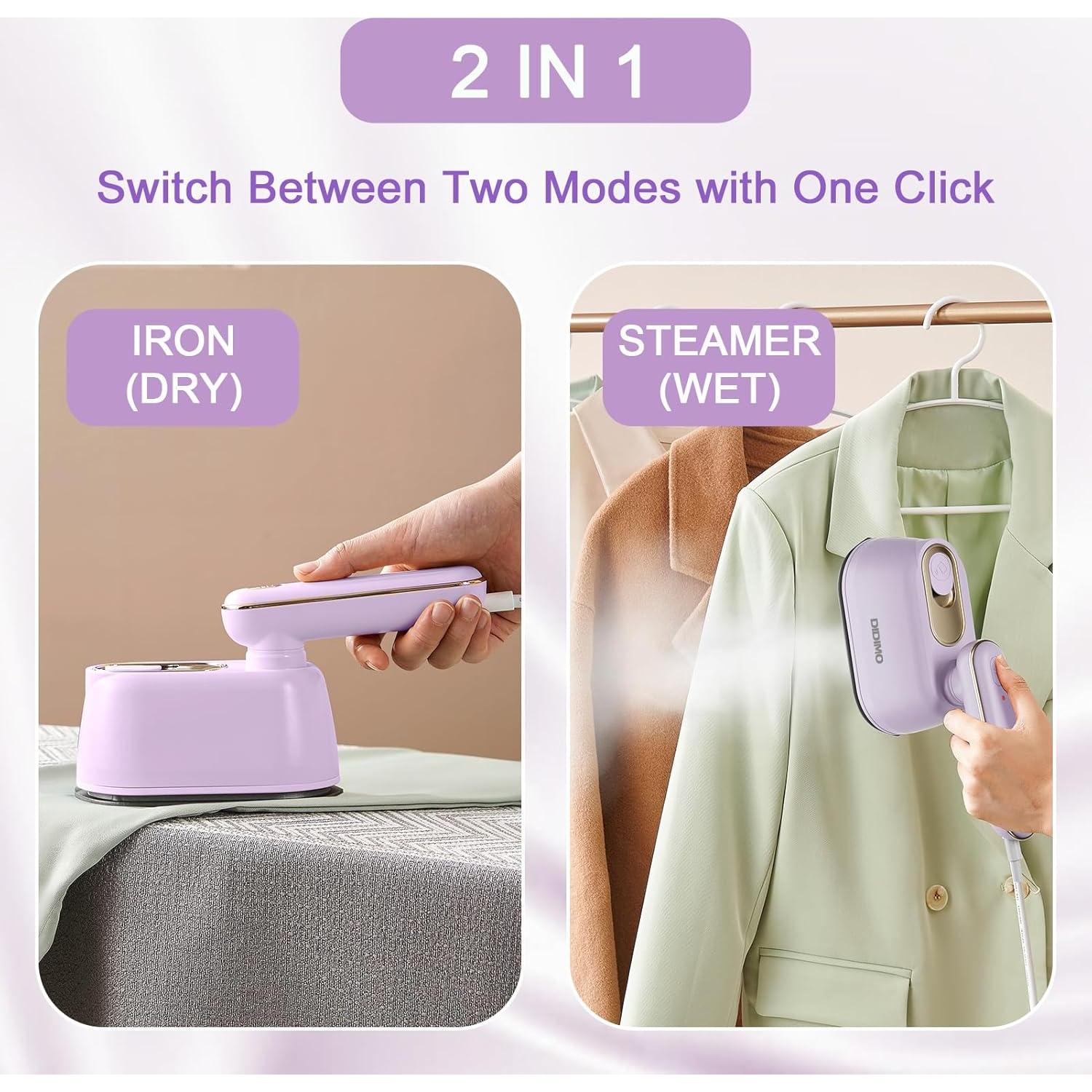 2 IN 1

Switch Between Two Modes with One Click

IRON (DRY)

STEAMER (WET)

DIDIMO