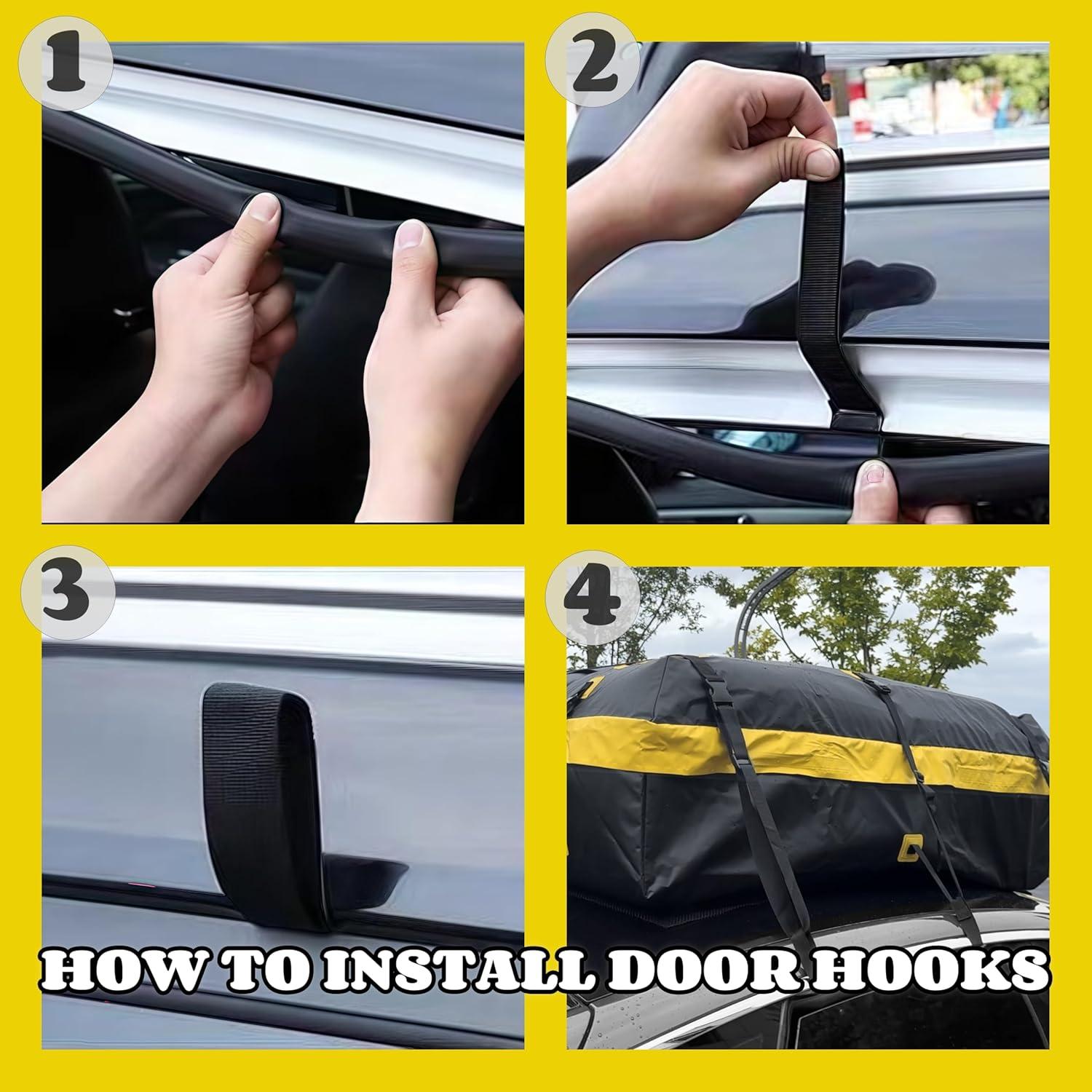 1

2

3

4

HOW TO INSTALL DOOR HOOKS