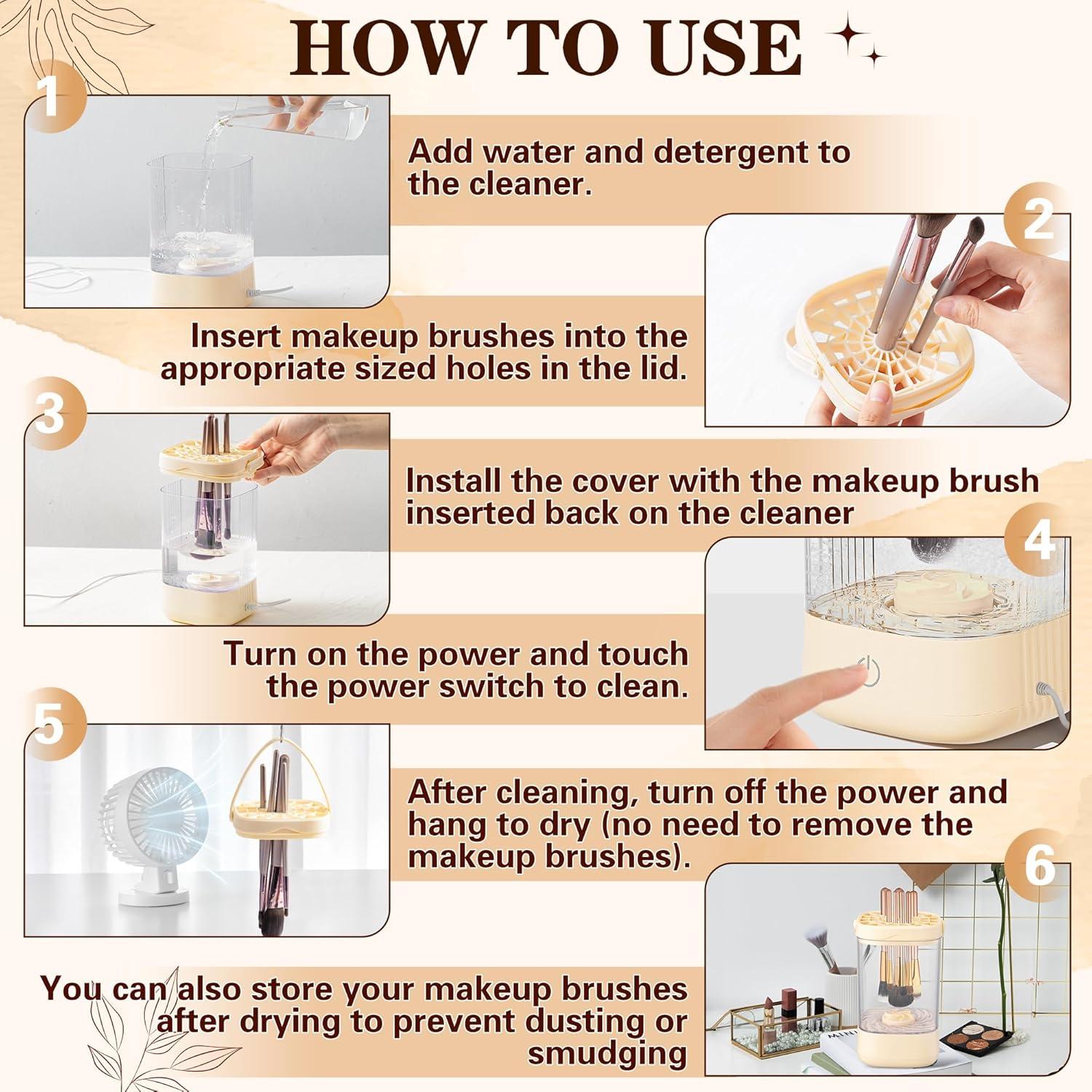 HOW TO USE

1

Add water and detergent to the cleaner.

2

Insert makeup brushes into the appropriate sized holes in the lid.

3

Install the cover with the makeup brush inserted back on the cleaner

4

Turn on the power and touch the power switch to clean.

5

After cleaning, turn off the power and hang to dry (no need to remove the makeup brushes).

6

You can also store your makeup brushes after drying to prevent dusting or smudging