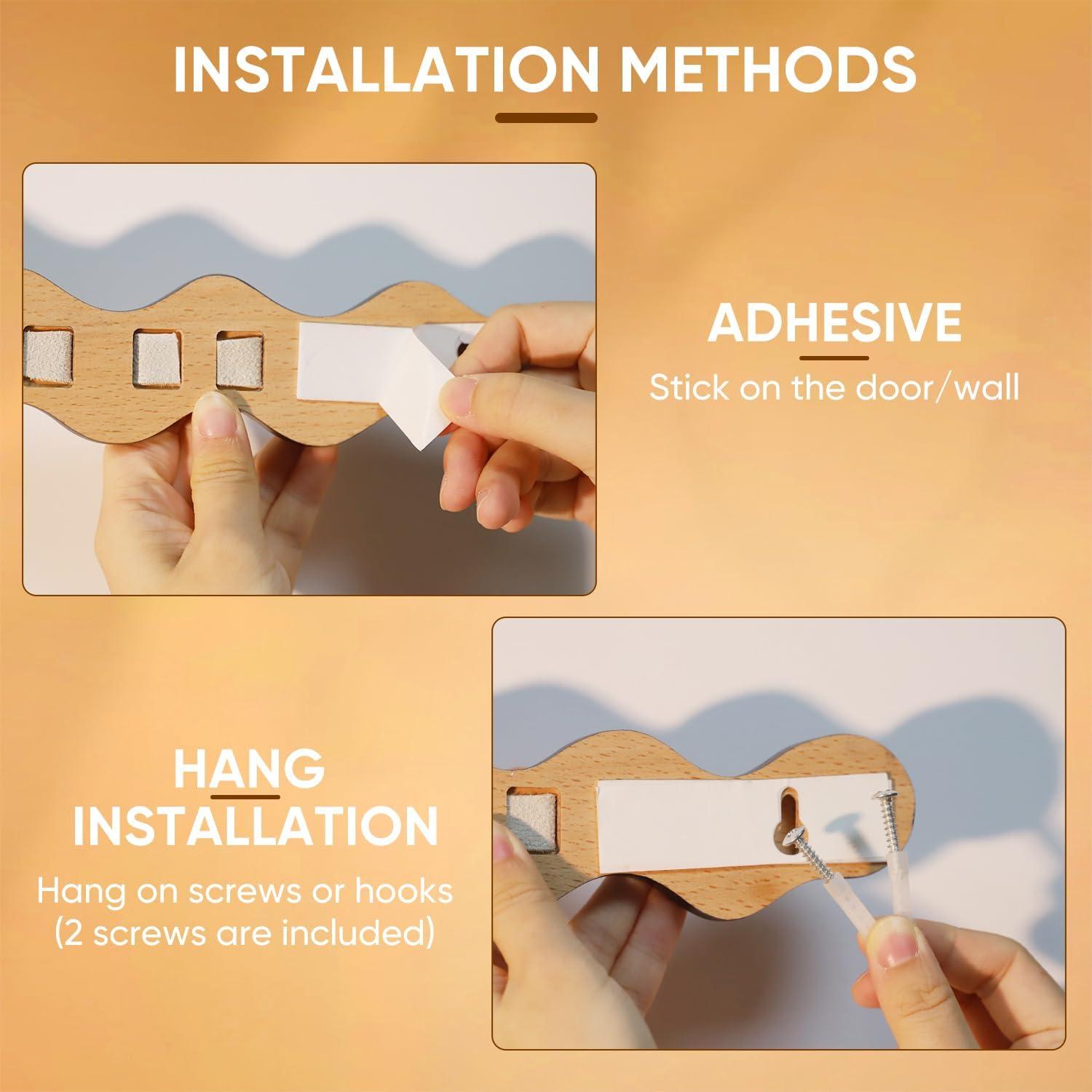 INSTALLATION METHODS

ADHESIVE
Stick on the door/wall

HANG INSTALLATION
Hang on screws or hooks (2 screws are included)