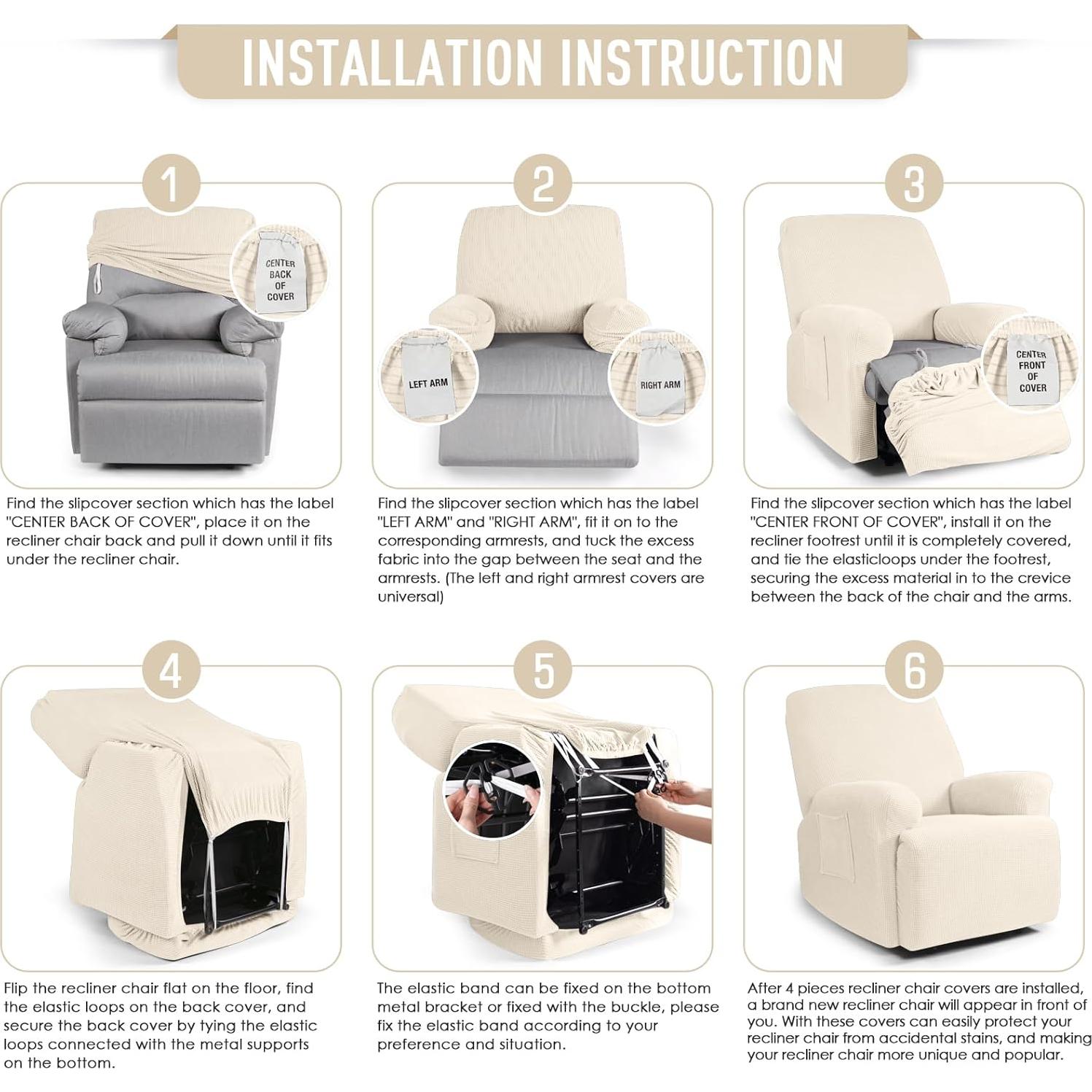 INSTALLATION INSTRUCTION

1

CENTER BACK OF COVER

Find the slipcover section which has the label "CENTER BACK OF COVER", place it on the recliner chair back and pull it down until it fits under the recliner chair.

2

LEFT ARM

RIGHT ARM

Find the slipcover section which has the label "LEFT ARM" and "RIGHT ARM", fit it on to the corresponding armrests, and tuck the excess fabric into the gap between the seat and the armrests. (The left and right armrest covers are universal)

3

CENTER FRONT OF COVER

Find the slipcover section which has the label "CENTER FRONT OF COVER", install it on the recliner footrest until it is completely covered, and tie the elasticloops under the footrest, securing the excess material in to the crevice between the back of the chair and the arms.

4

Flip the recliner chair flat on the floor, find the elastic loops on the back cover, and secure the back cover by tying the elastic loops connected with the metal supports on the bottom.

5

The elastic band can be fixed on the bottom metal bracket or fixed with the buckle, please fix the elastic band according to your preference and situation.

6

After 4 pieces recliner chair covers are installed, a brand new recliner chair will appear in front of you. With these covers can easily protect your recliner chair from accidental stains, and making your recliner chair more unique and popular.