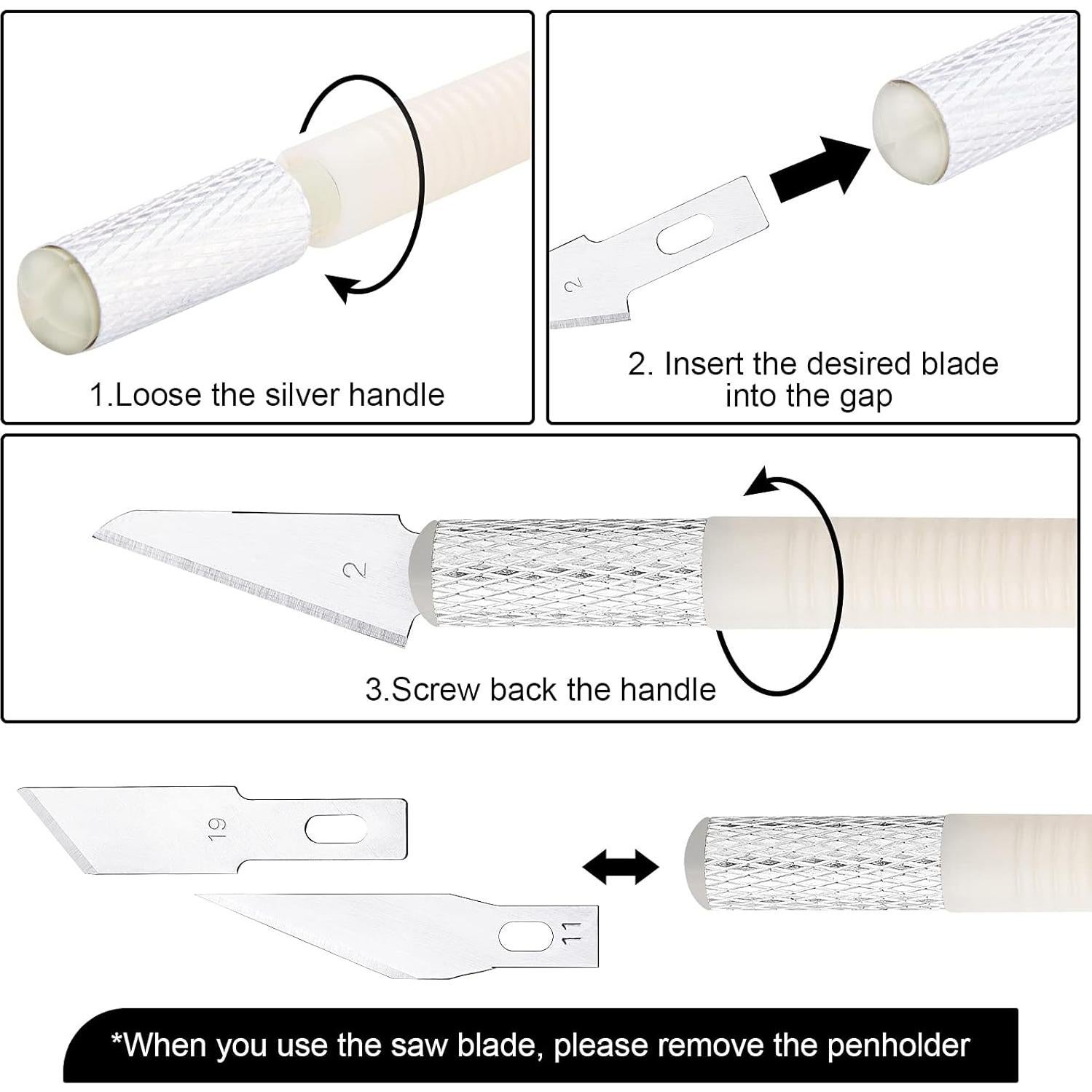 1.Loose the silver handle

2

2. Insert the desired blade into the gap

2

3.Screw back the handle

19

11

*When you use the saw blade, please remove the penholder