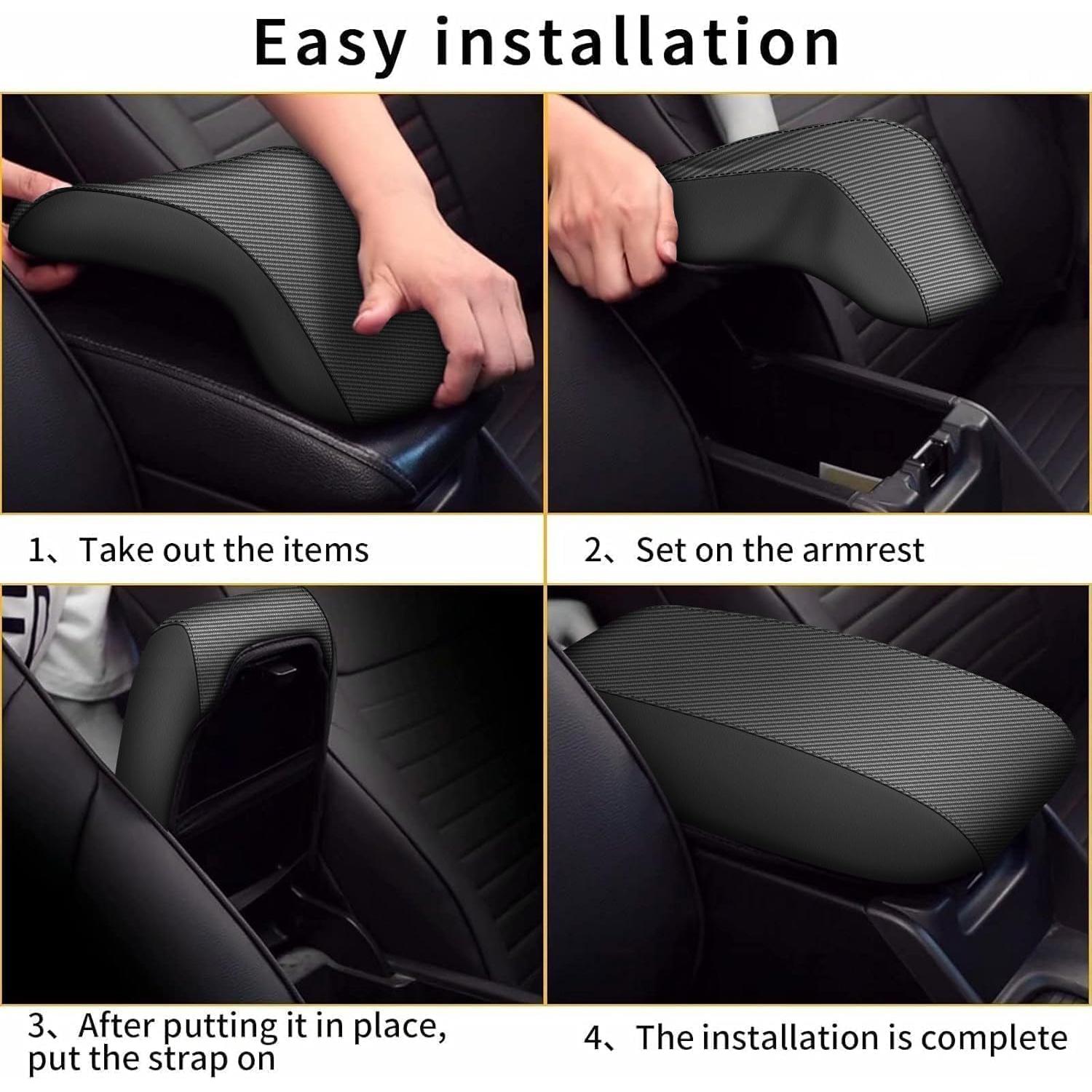 Easy installation

1、Take out the items

2、Set on the armrest

3、After putting it in place, put the strap on

4、The installation is complete