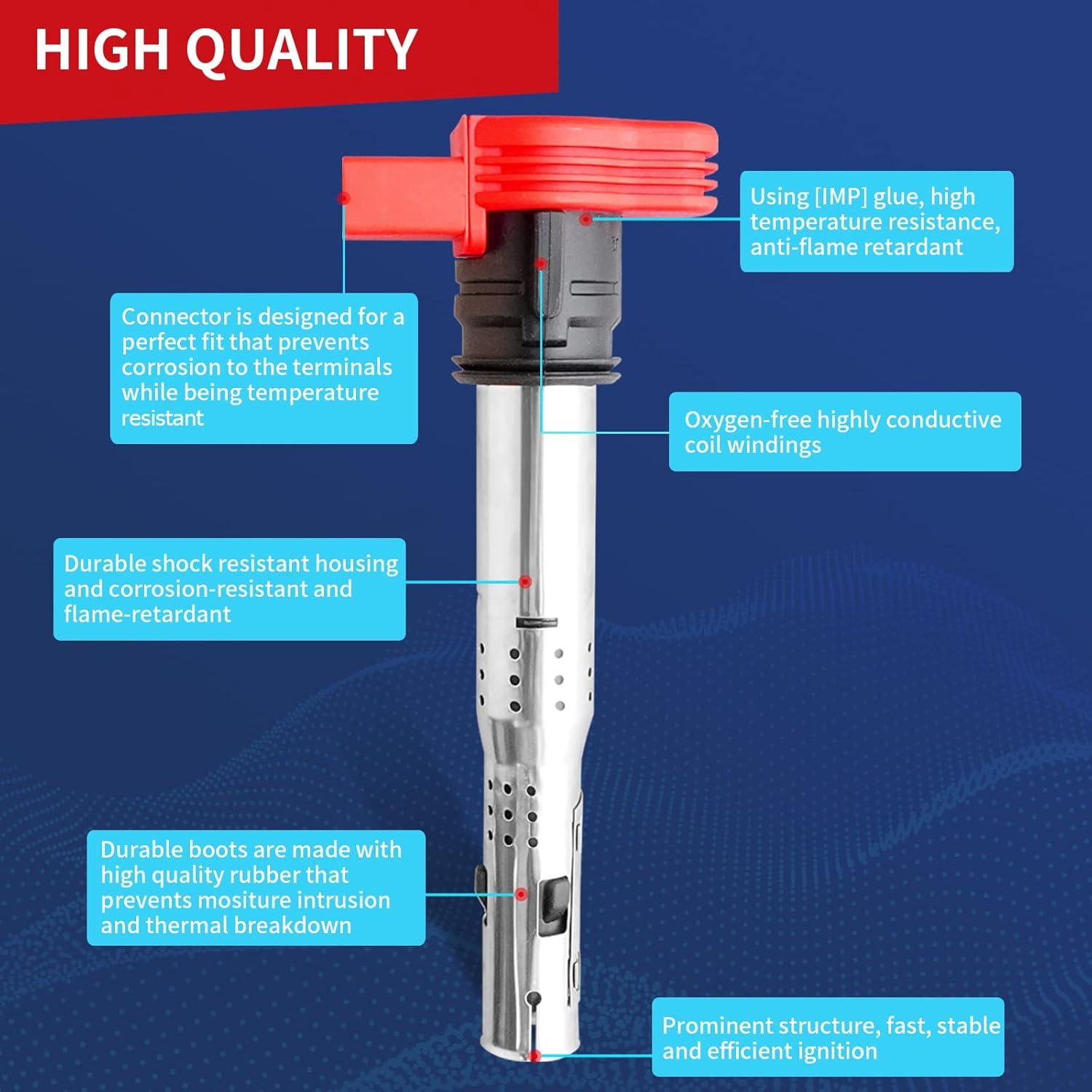 HIGH QUALITY

Using [IMP] glue, high temperature resistance, anti-flame retardant

Connector is designed for a perfect fit that prevents corrosion to the terminals while being temperature resistant

Oxygen-free highly conductive coil windings

Durable shock resistant housing and corrosion-resistant and flame-retardant

Durable boots are made with high quality rubber that prevents mositure intrusion and thermal breakdown

Prominent structure, fast, stable and efficient ignition